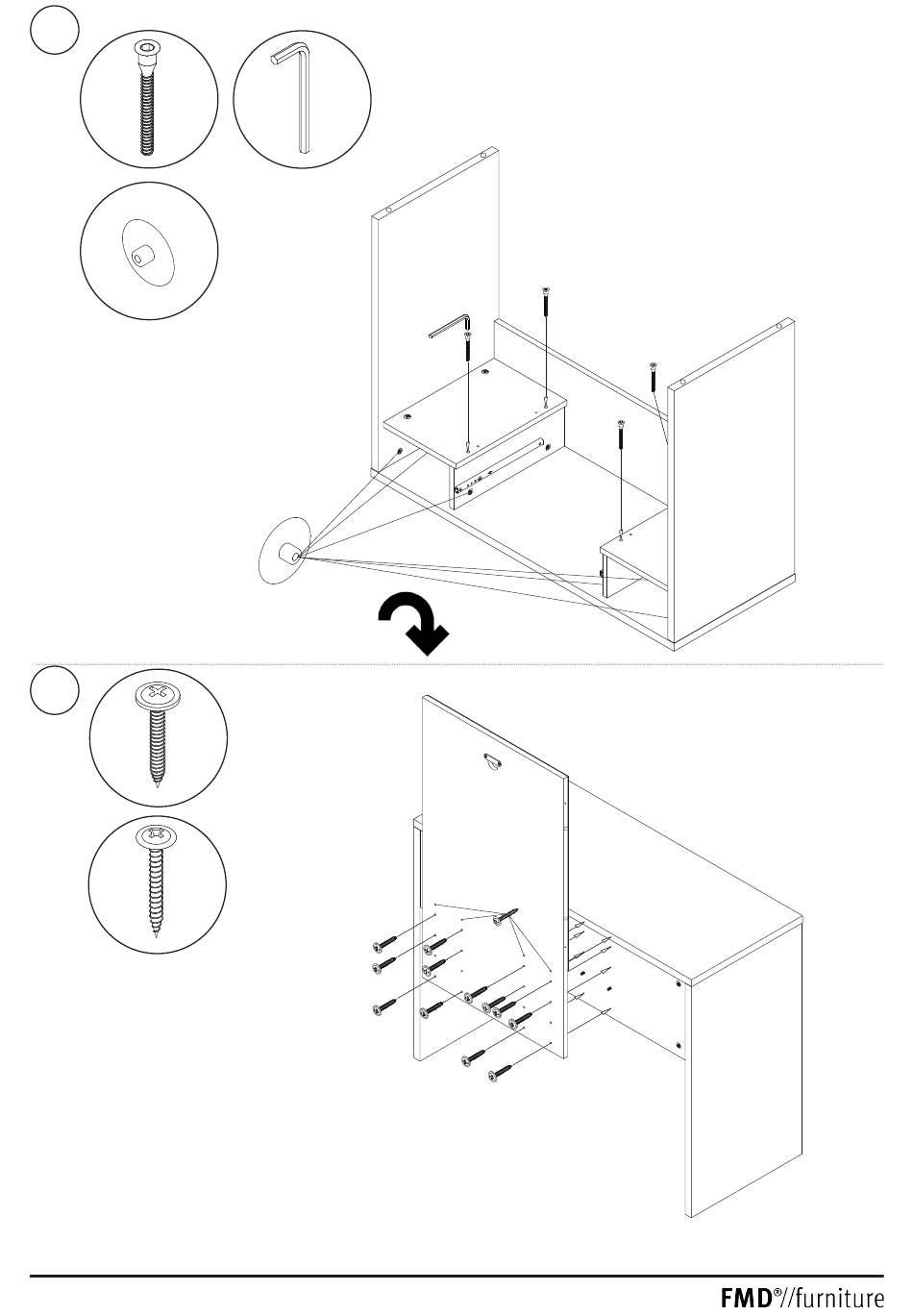 FMD®//furniture