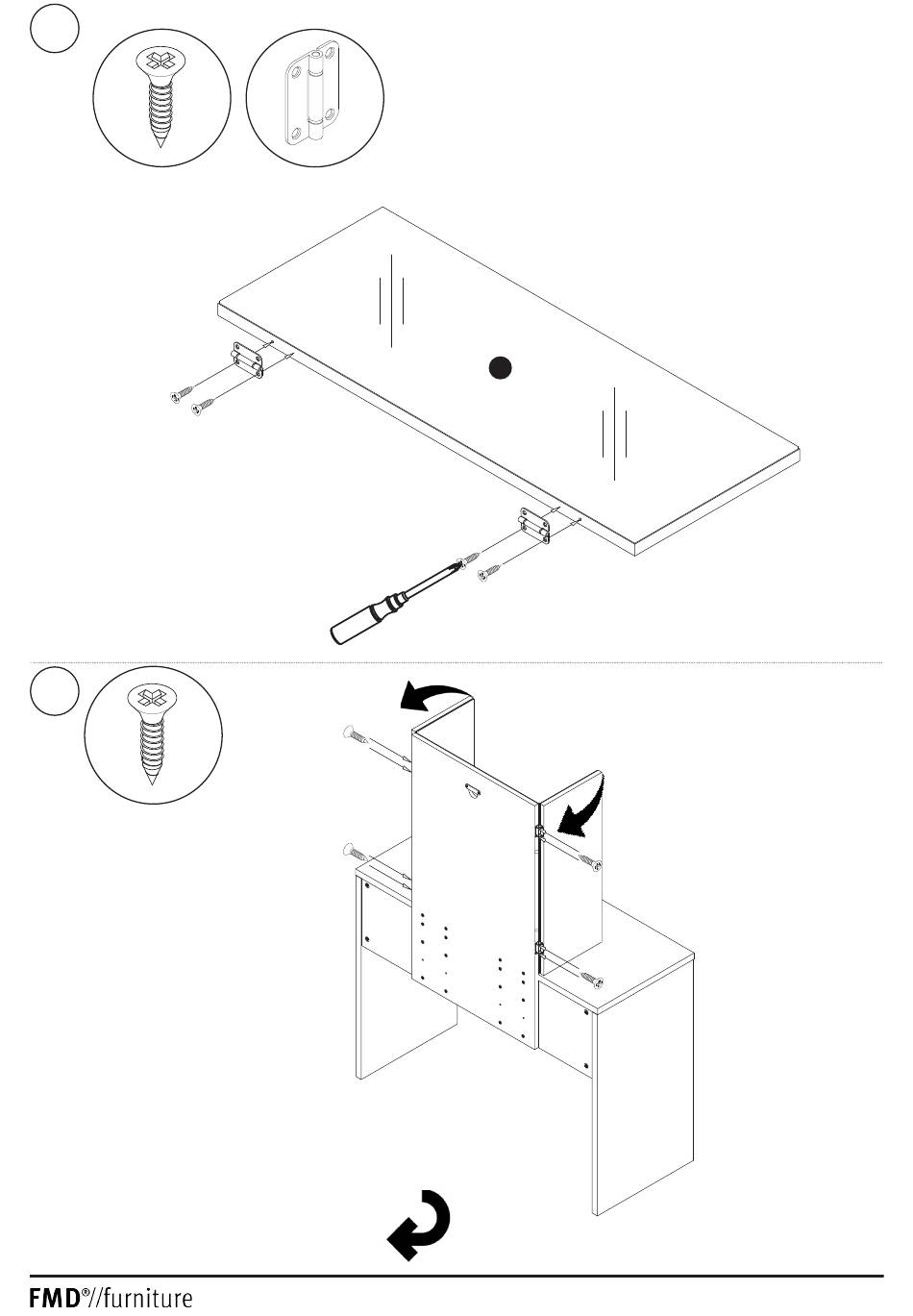 FMD®//furniture