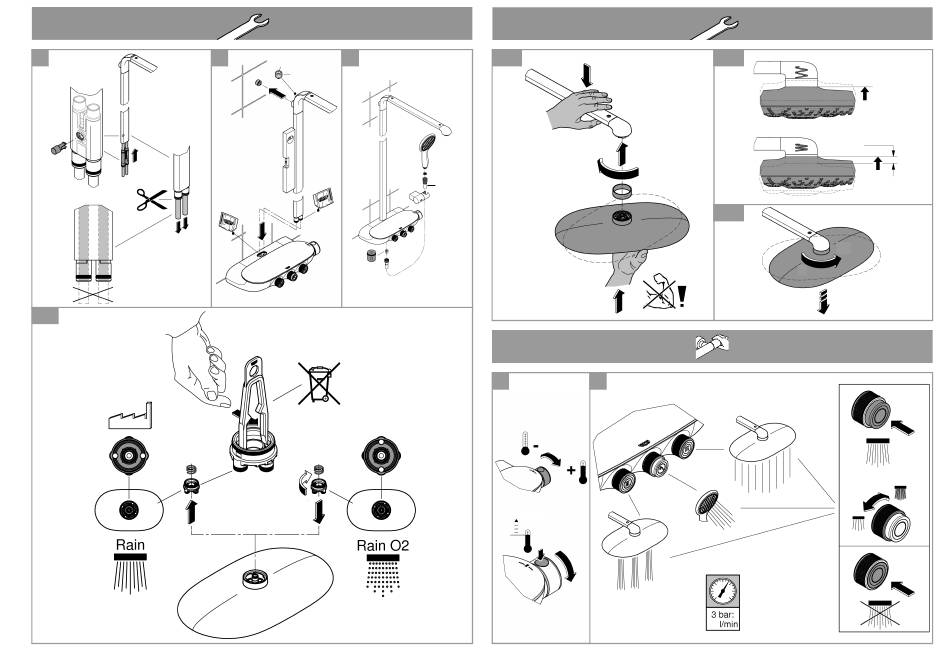 Rain

Rain O2

3 bar:
l/min