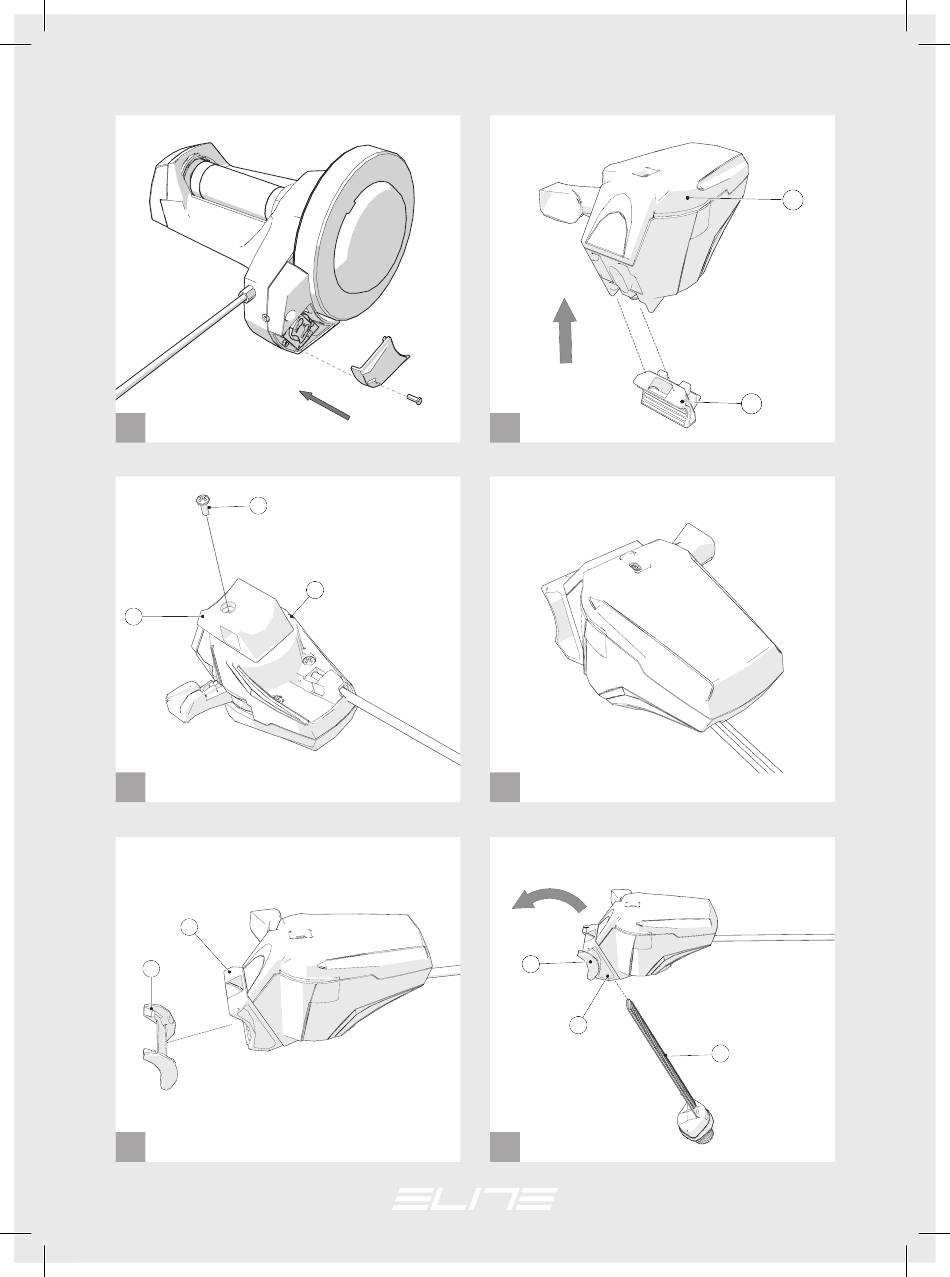 ELITE