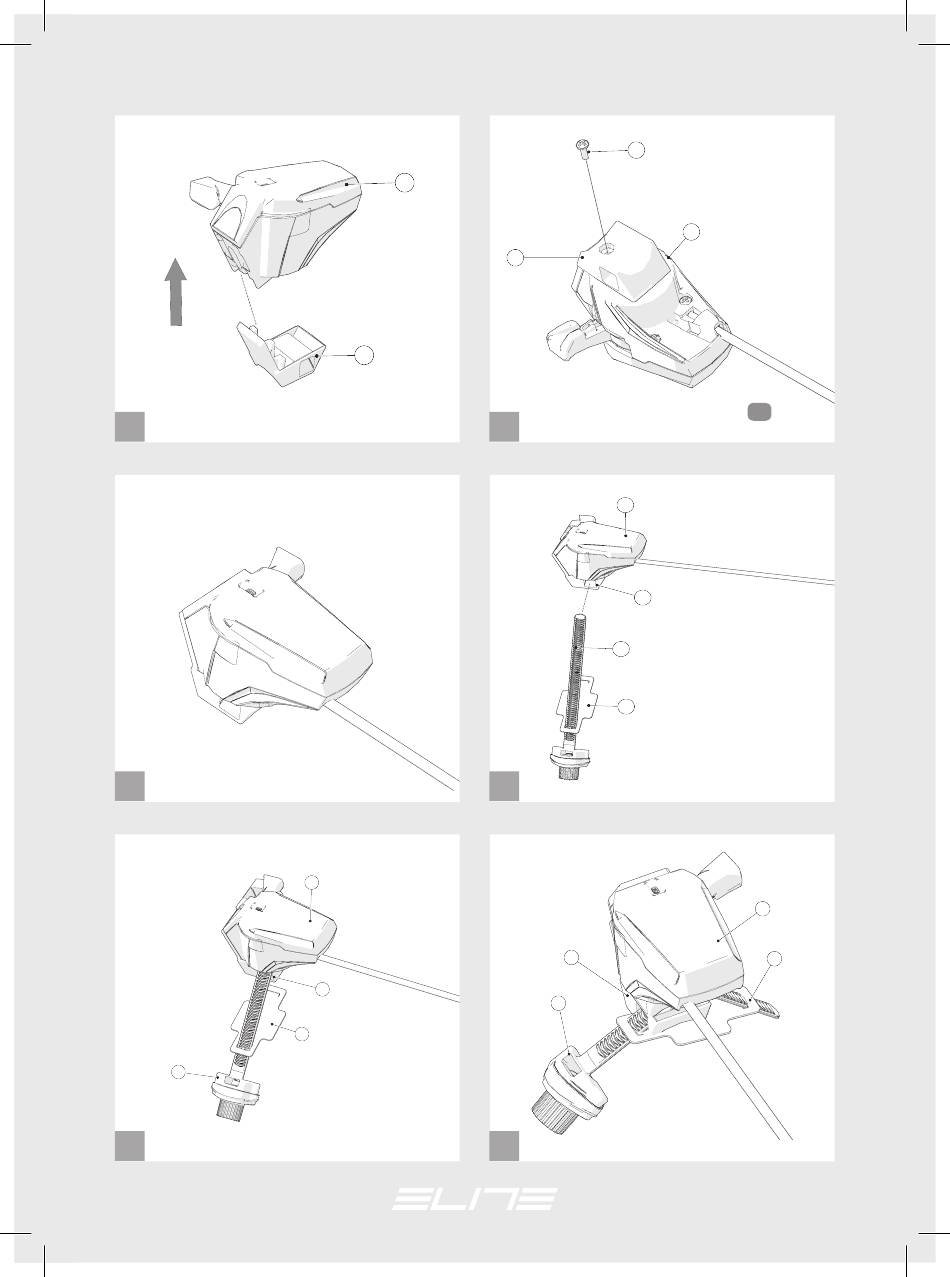 ELITE