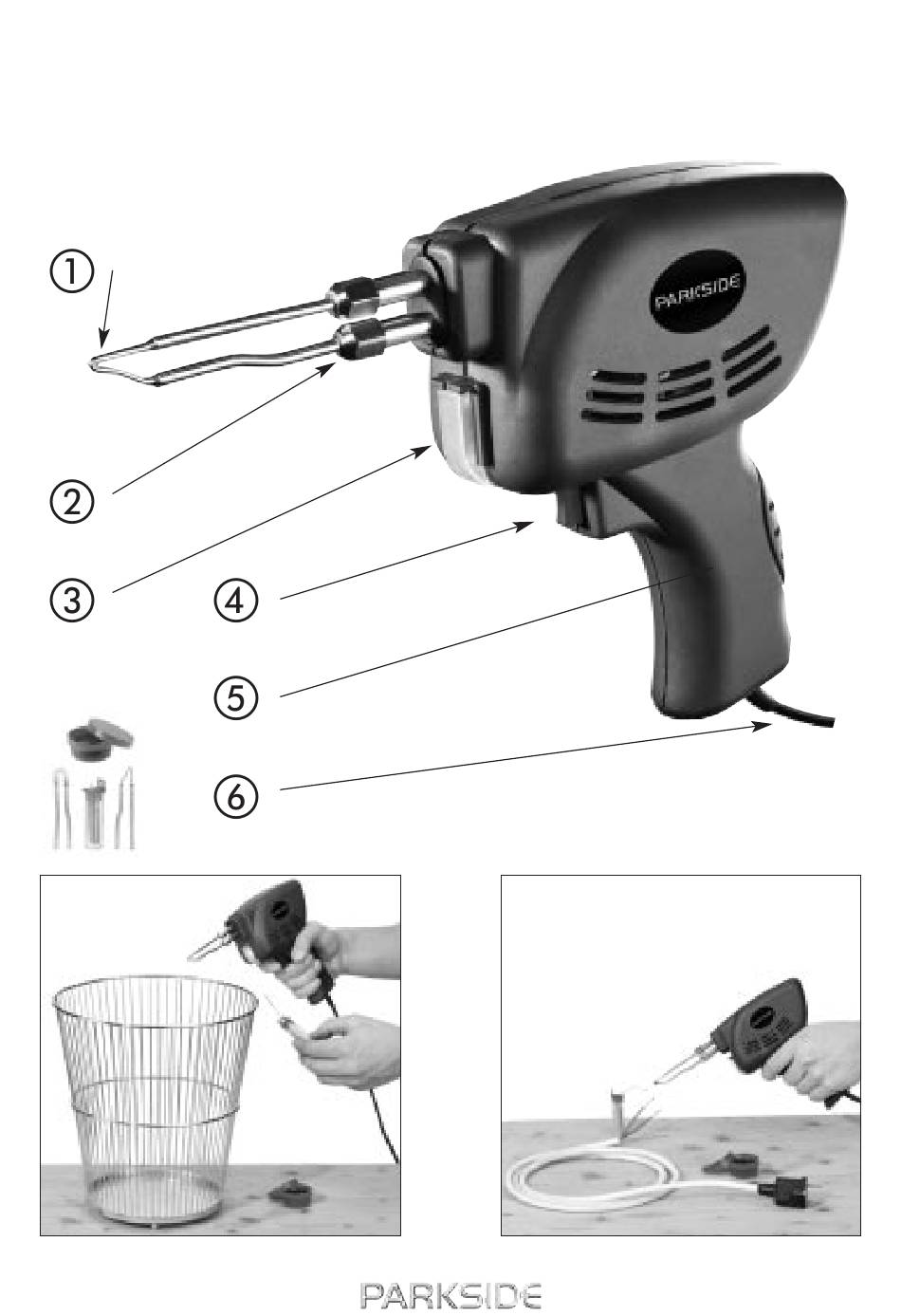 ①
PARKSIDE
②
③
④
⑤
⑥
PARKSIDE