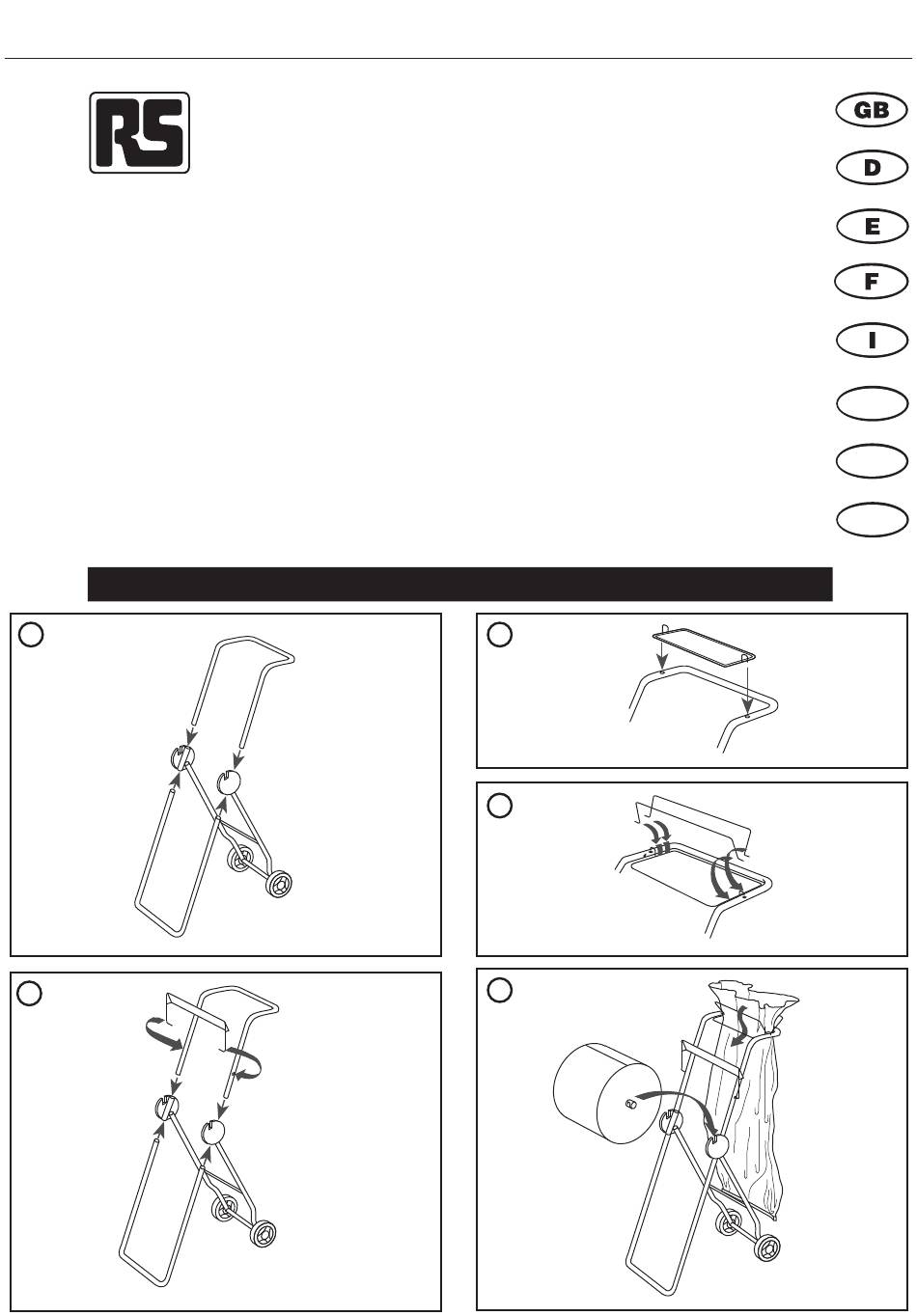 RS

GB

D

E

F

I