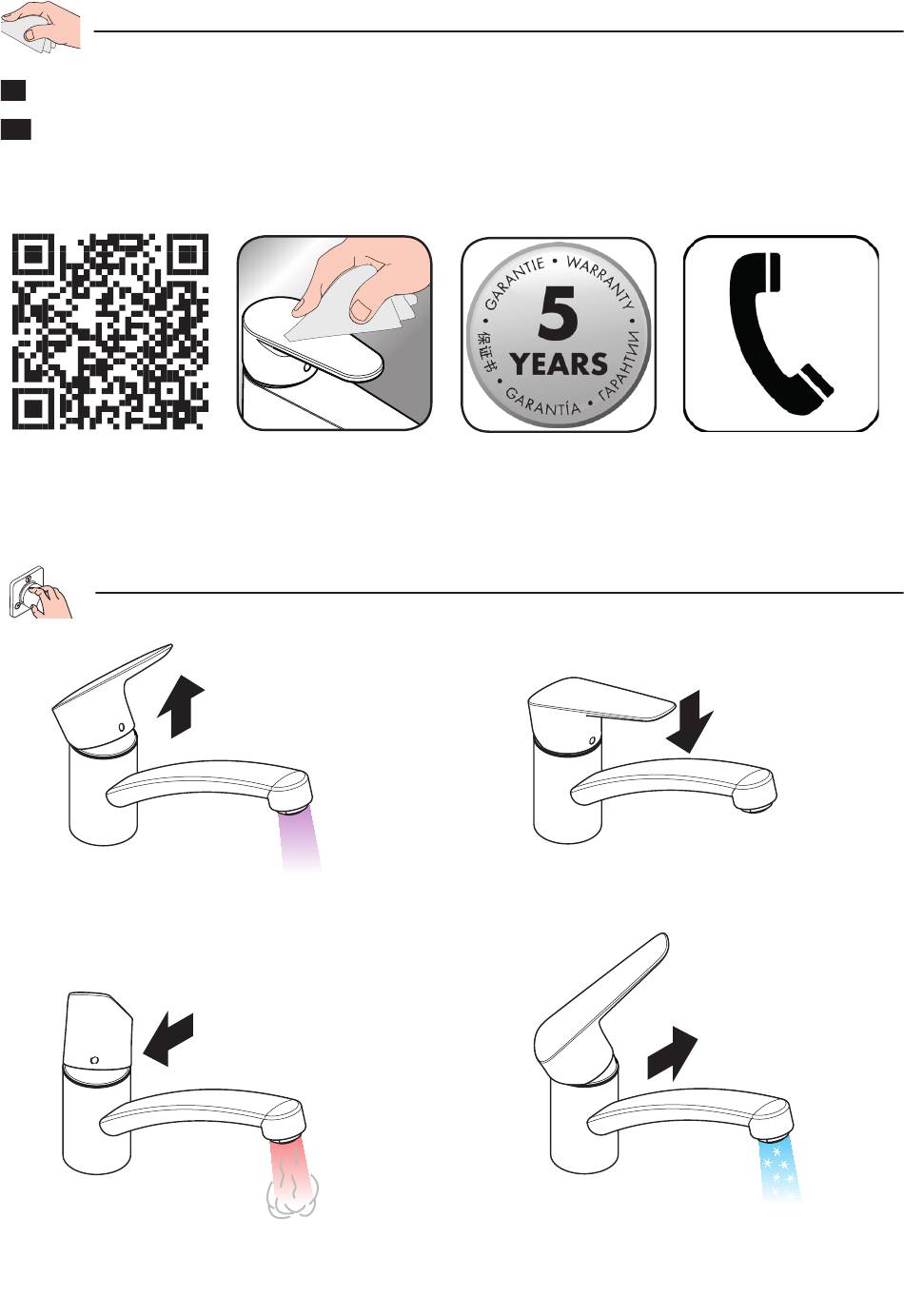 GARANTIE • WARRANTY • ГАРАНТИИ • GARANTÍA • 保证书 •
5
YEARS