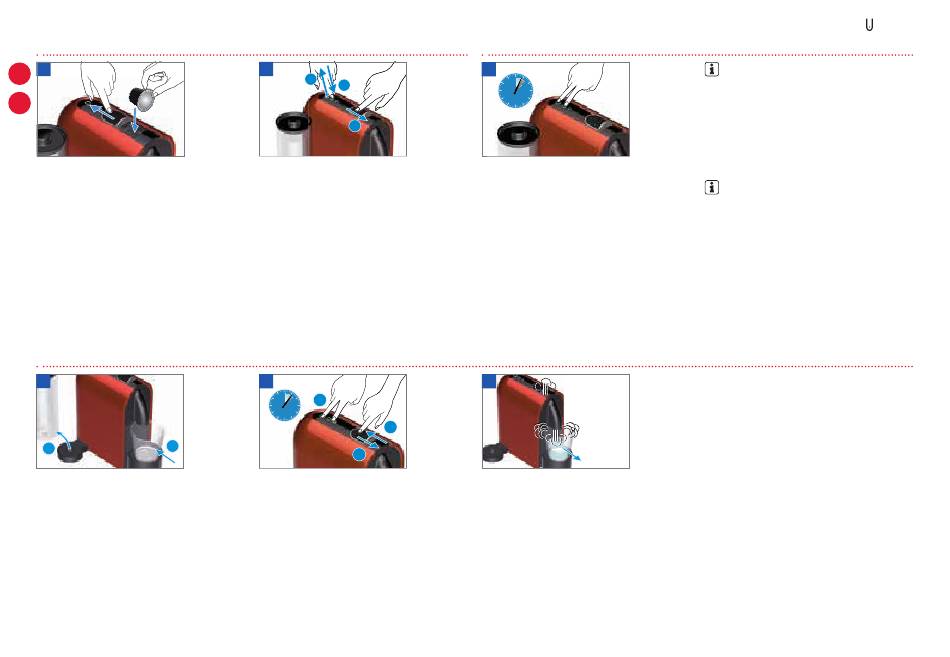 U