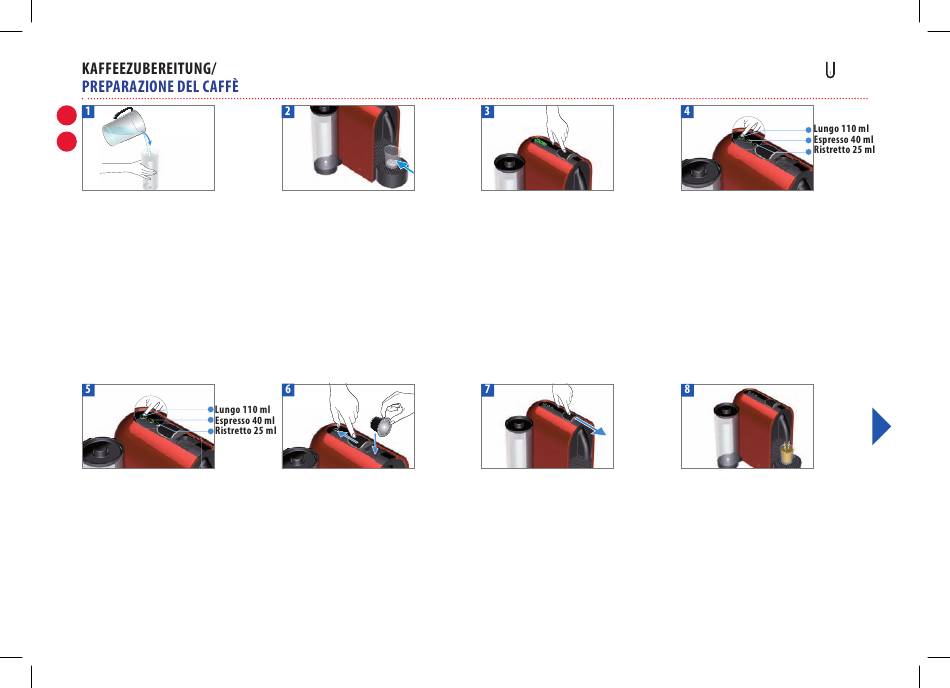 KAFFEEZUBEREITUNG/
PREPARAZIONE DEL CAFFÈ

U

1

2

3

4

Lungo 110 ml
Espresso 40 ml
Ristretto 25 ml

5

Lungo 110 ml
Espresso 40 ml
Ristretto 25 ml

6

7

8