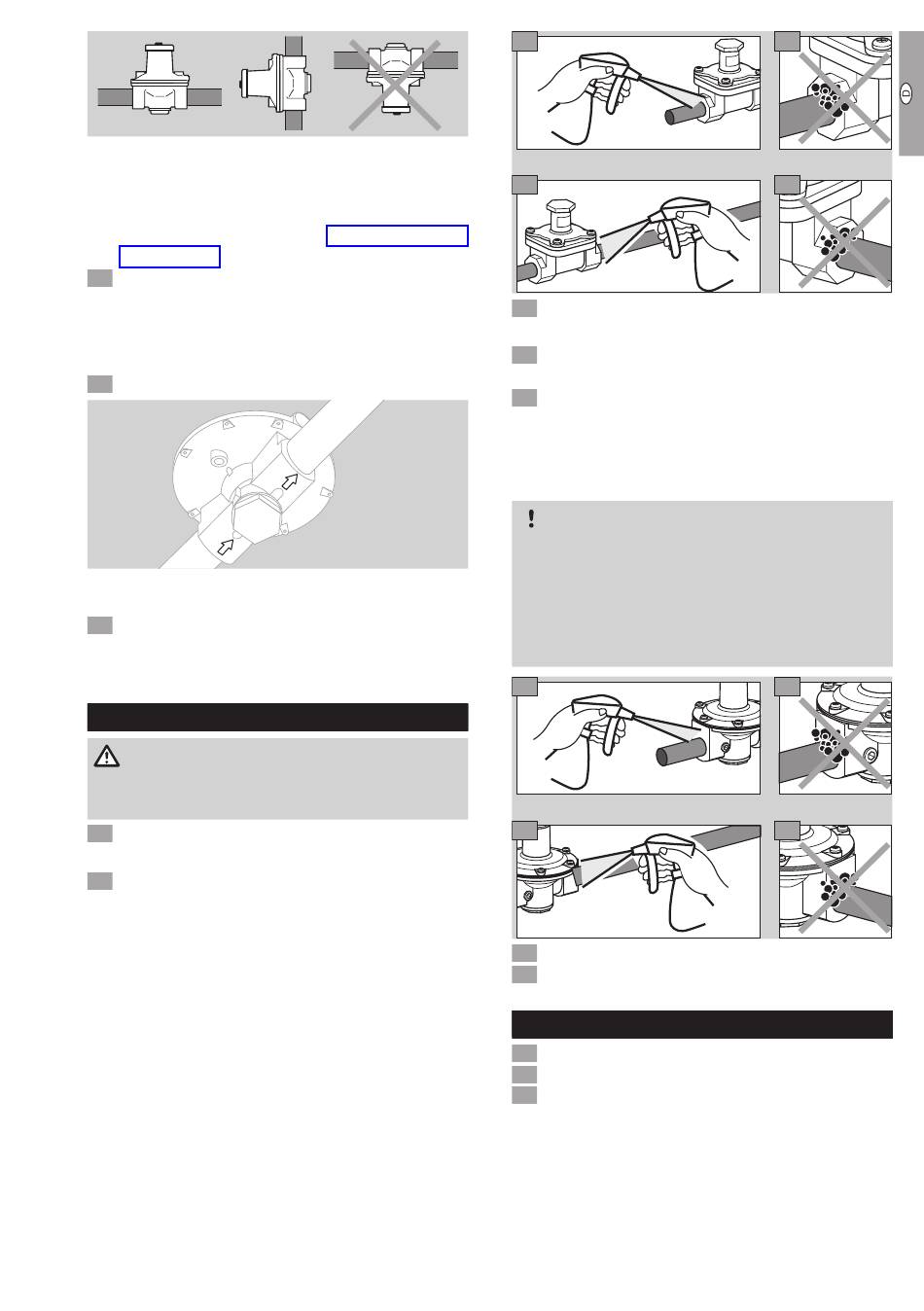 D