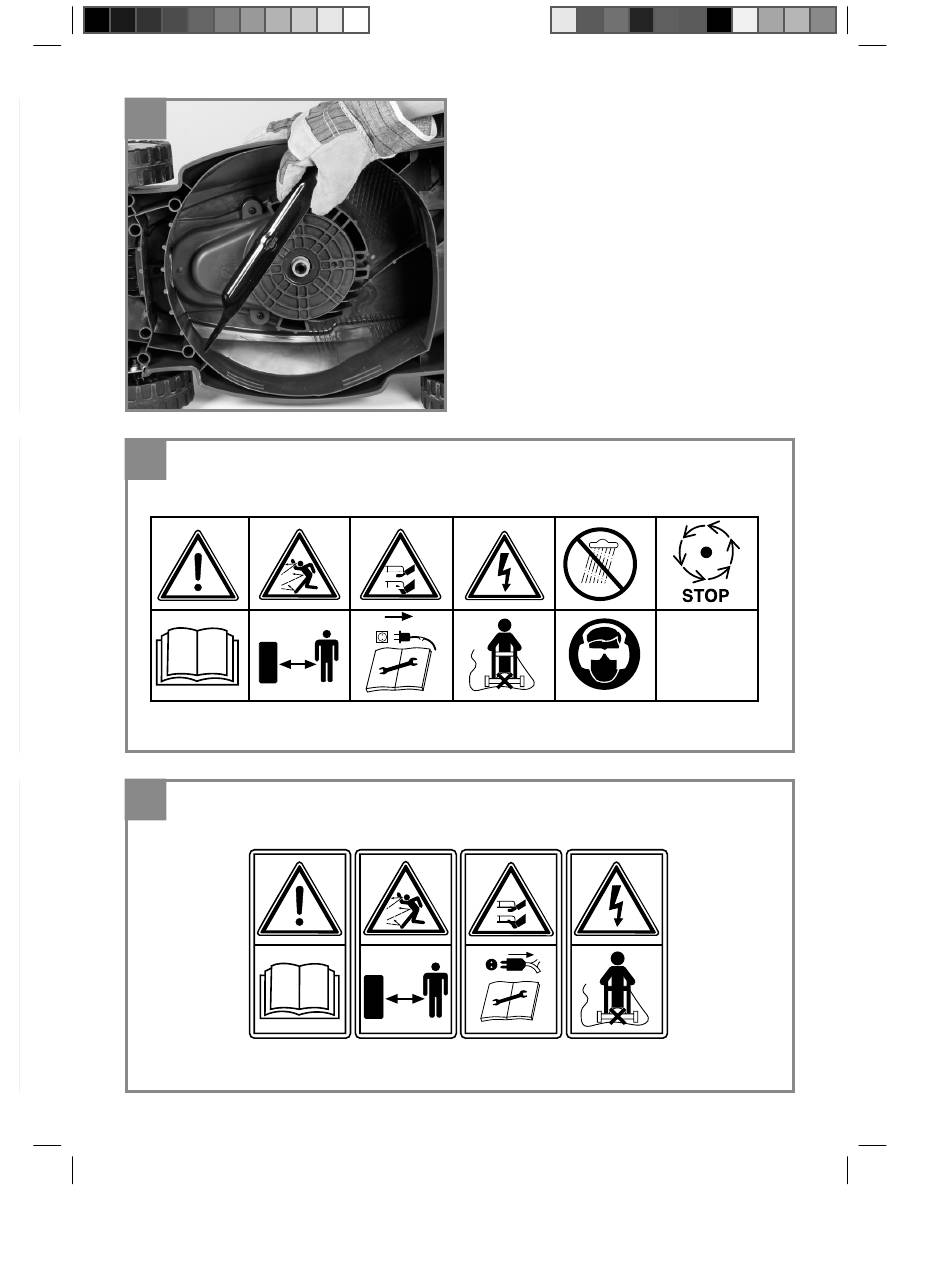 STOP