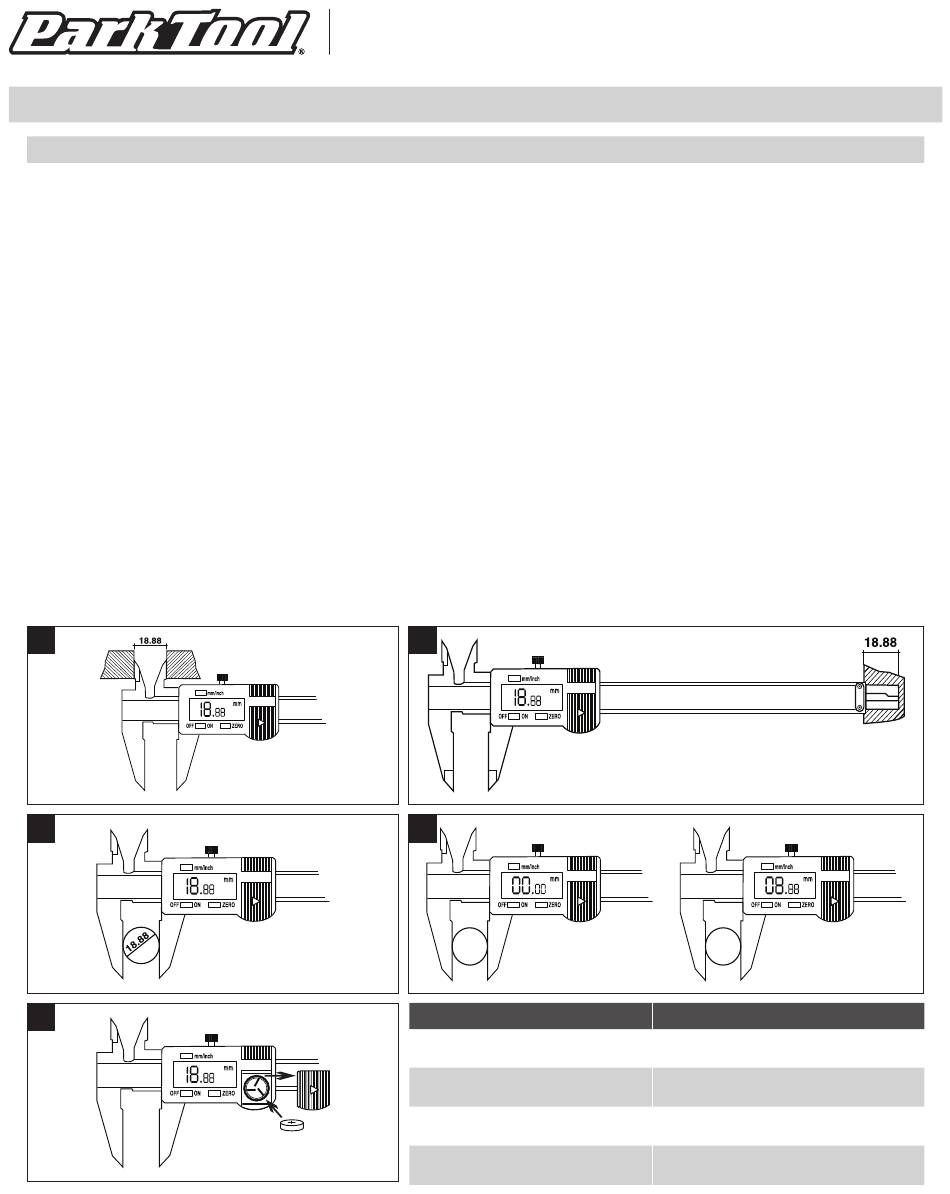 Park Tool®

18.88

mm/inch
18.88 mm
OFF ON ZERO

mm/inch
18.88 mm
OFF ON ZERO

18.88

mm/inch
18.88 mm
OFF ON ZERO

18.88

mm/inch
00.00 mm
OFF ON ZERO

mm/inch
08.88 mm
OFF ON ZERO

mm/inch
18.88 mm
OFF ON ZERO