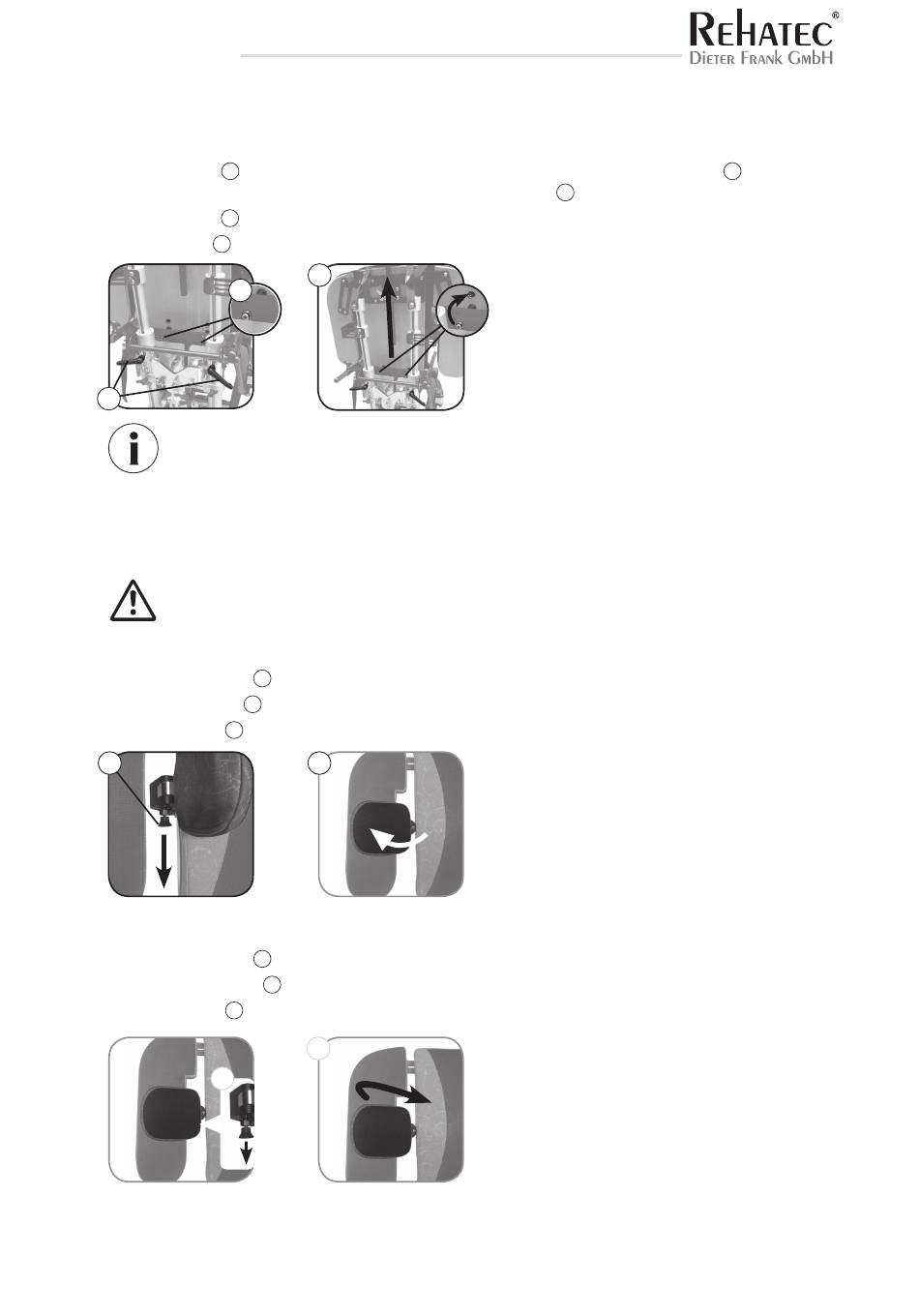 REHATEC®
DIETER FRANK GMBH