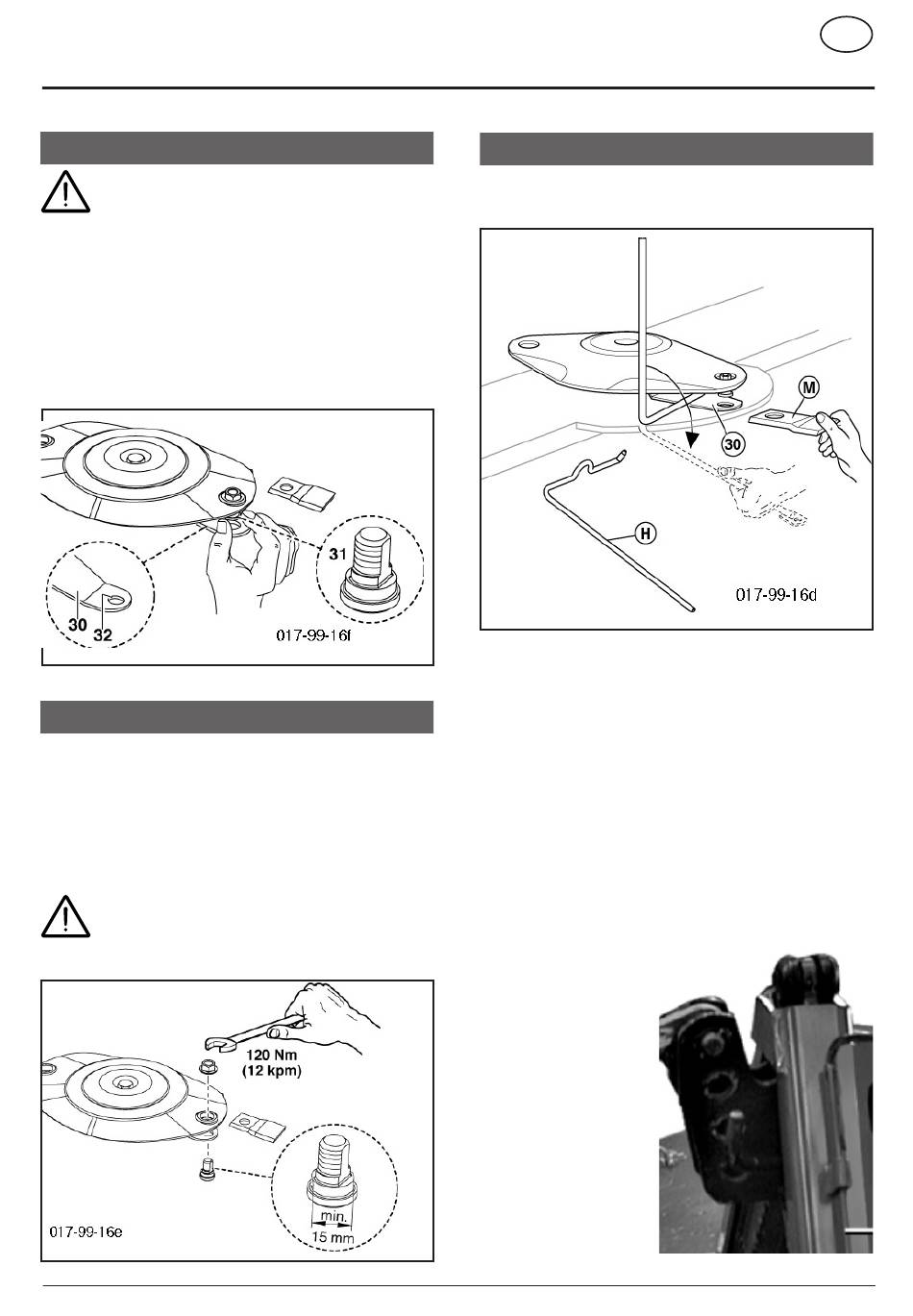 31

30

32

017-99-16f

120 Nm
(12 kpm)

min.
15 mm

017-99-16e

M

30

H

017-99-16d