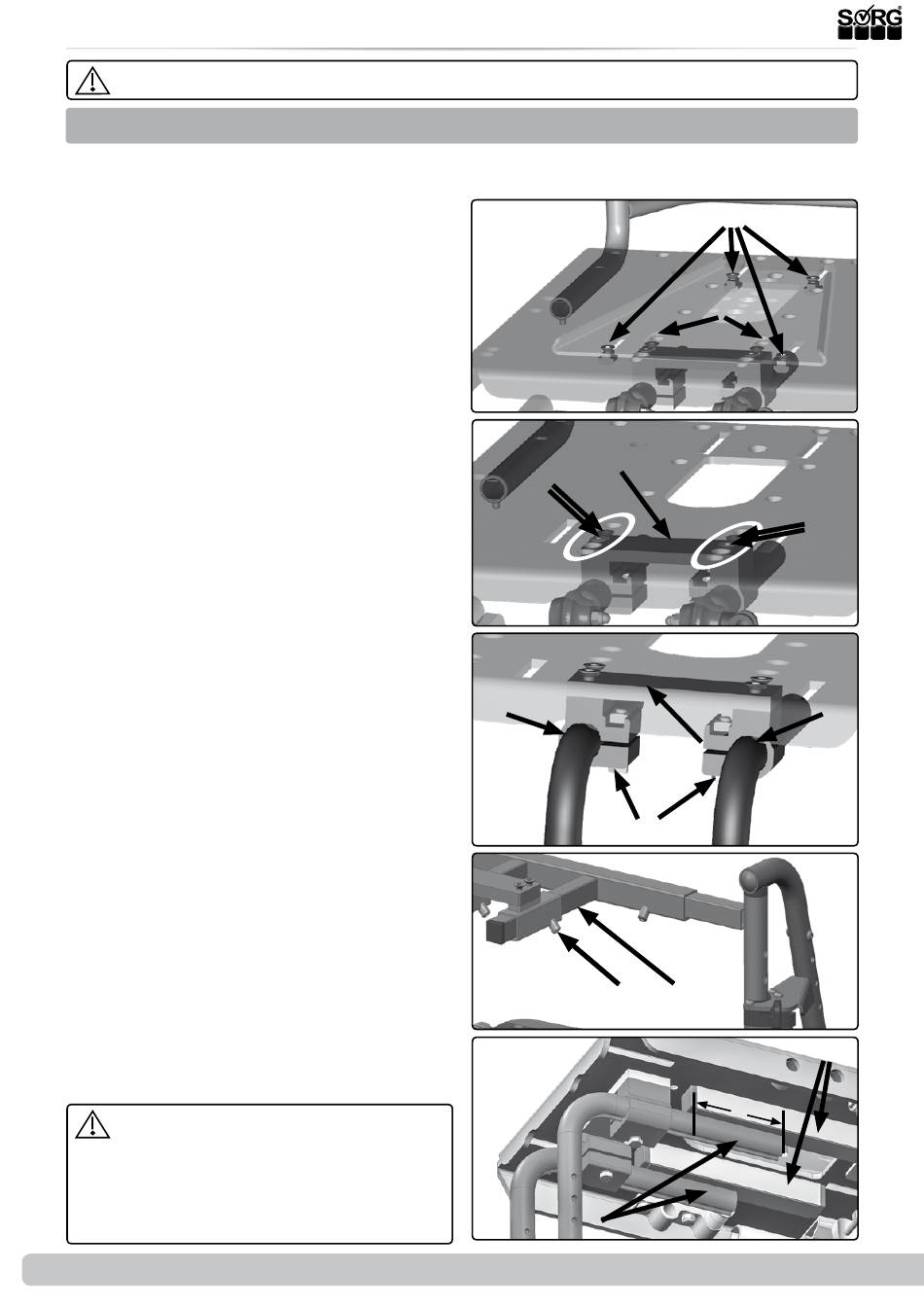 SORG