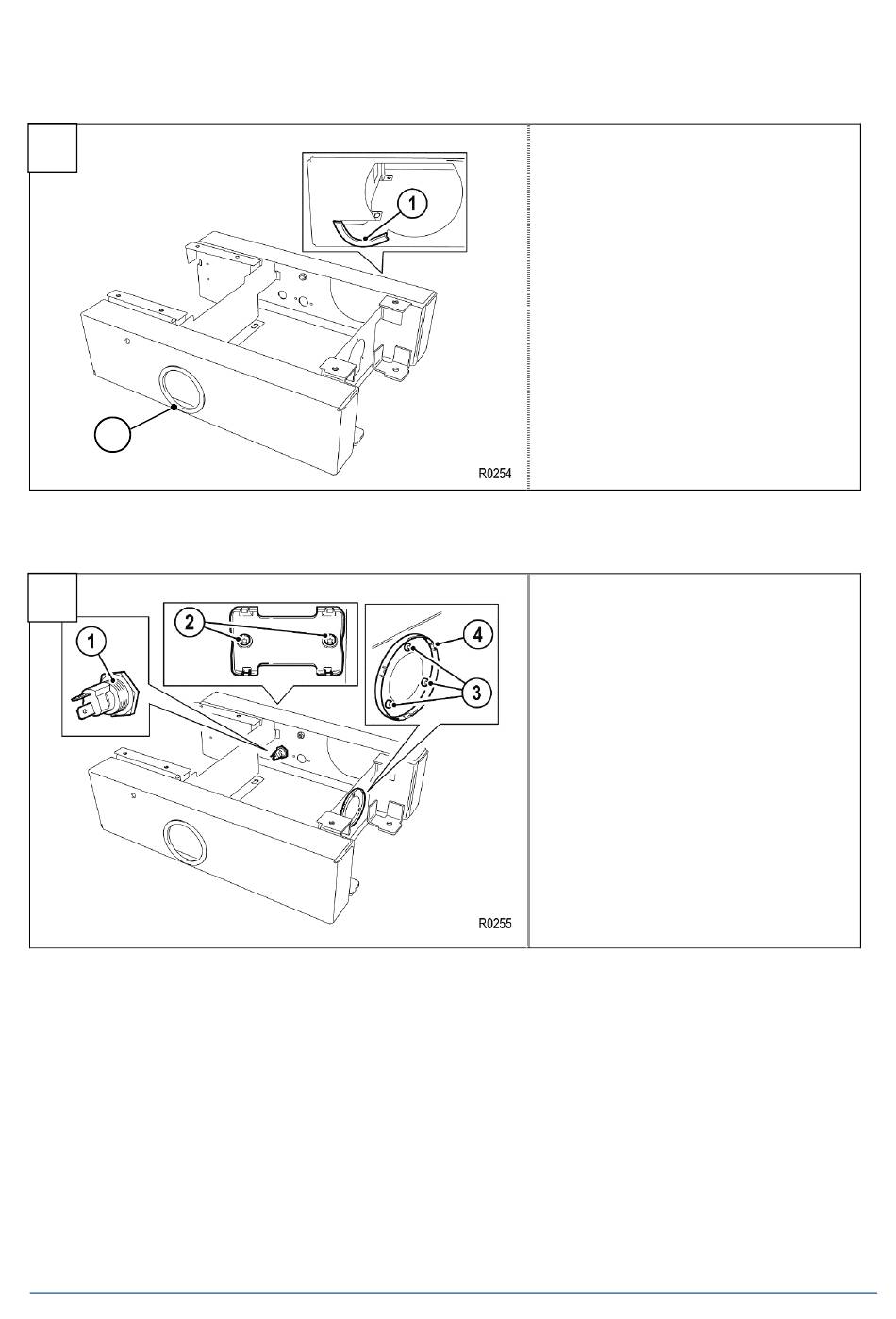 1

R0254

1

2

4

3

R0255