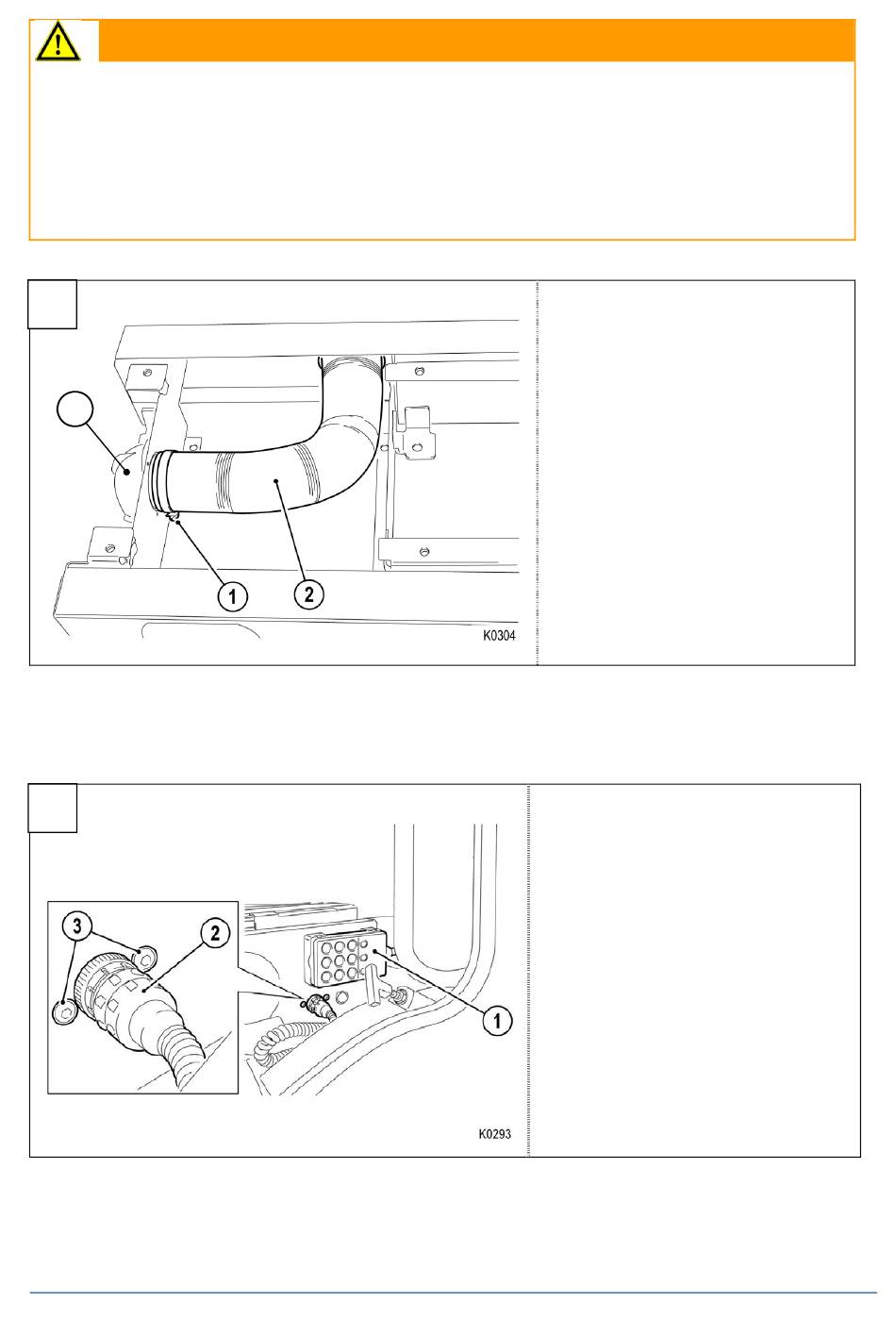 1

2

K0304

3

2

1

K0293