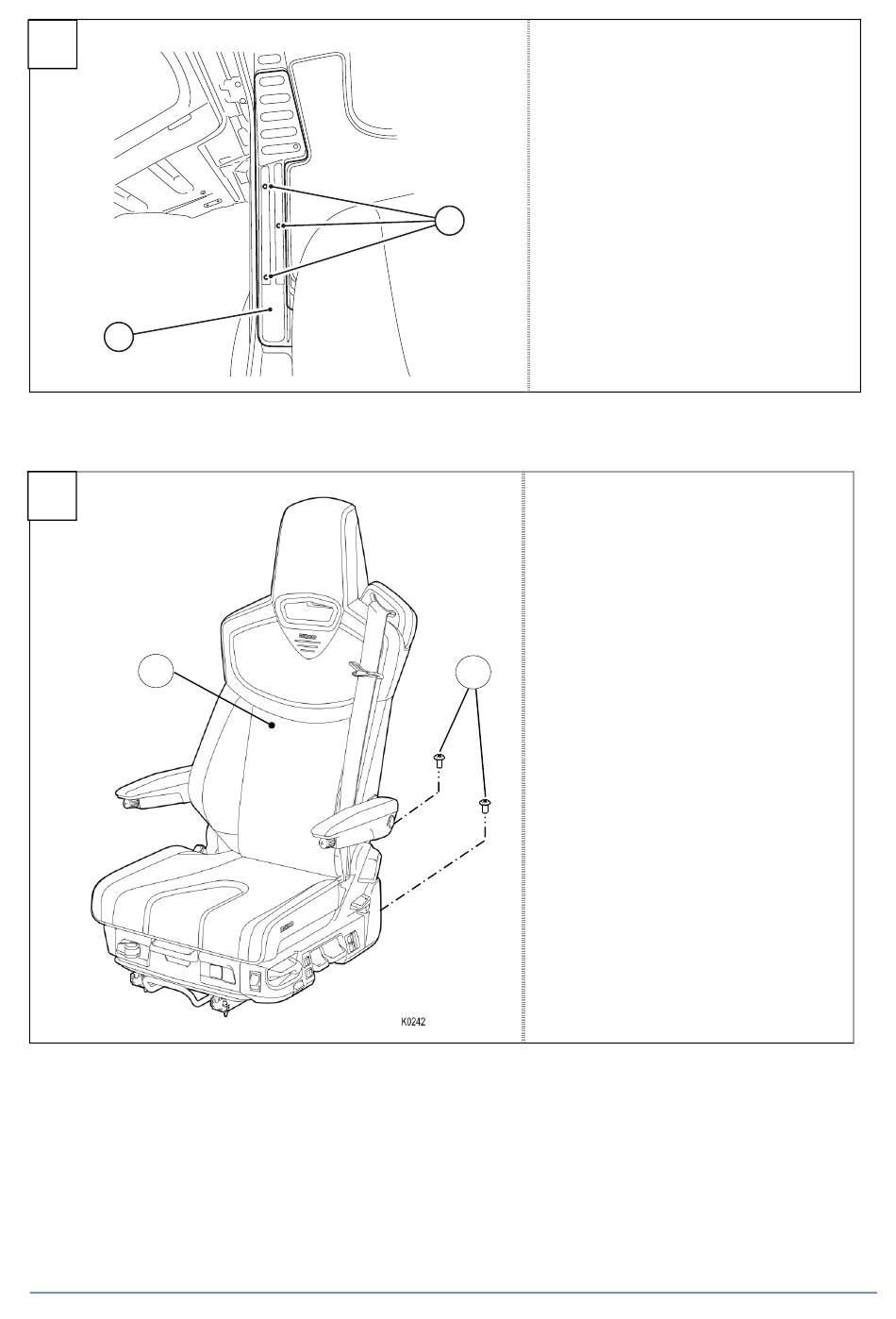 K0242