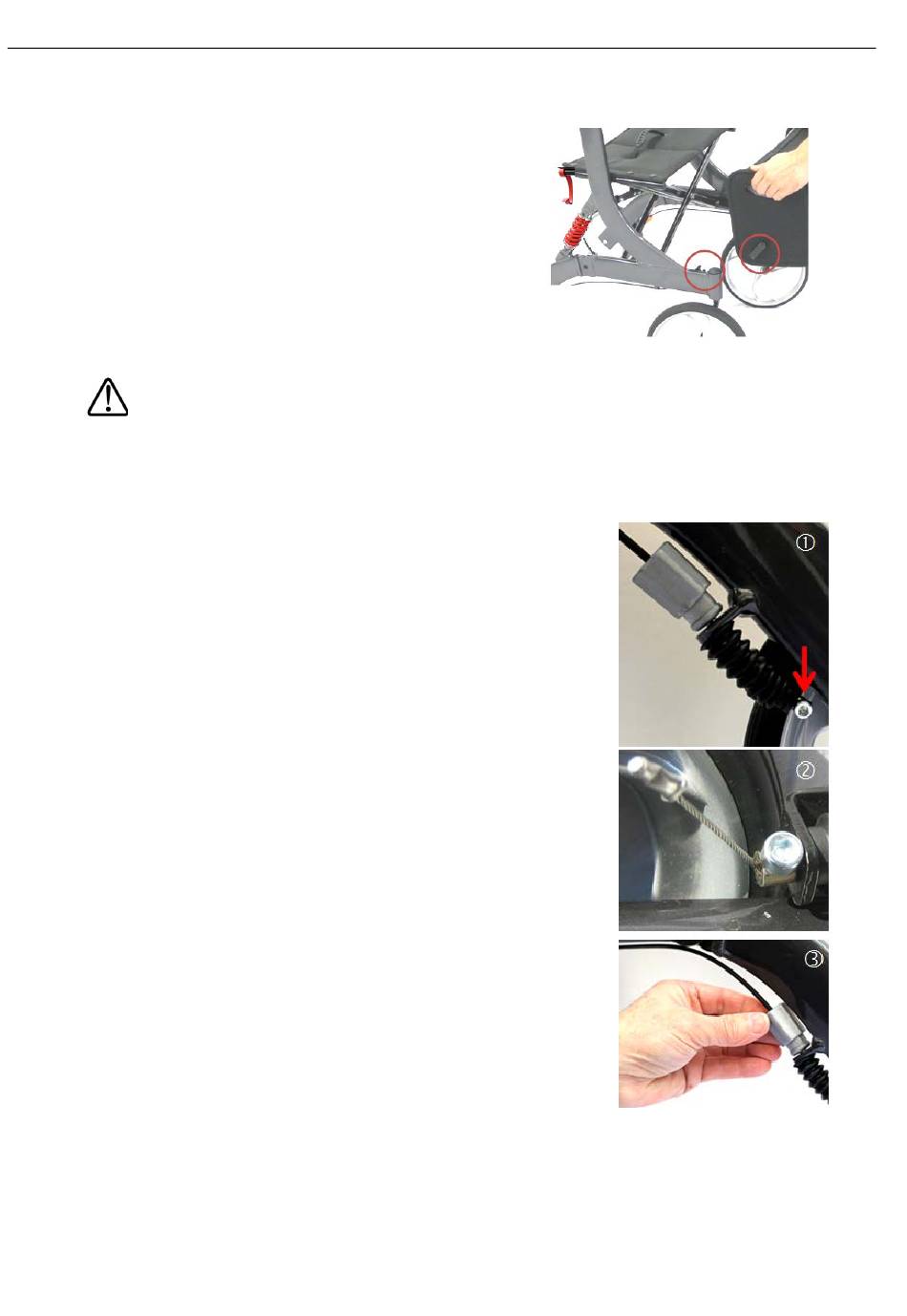 ①

②

③