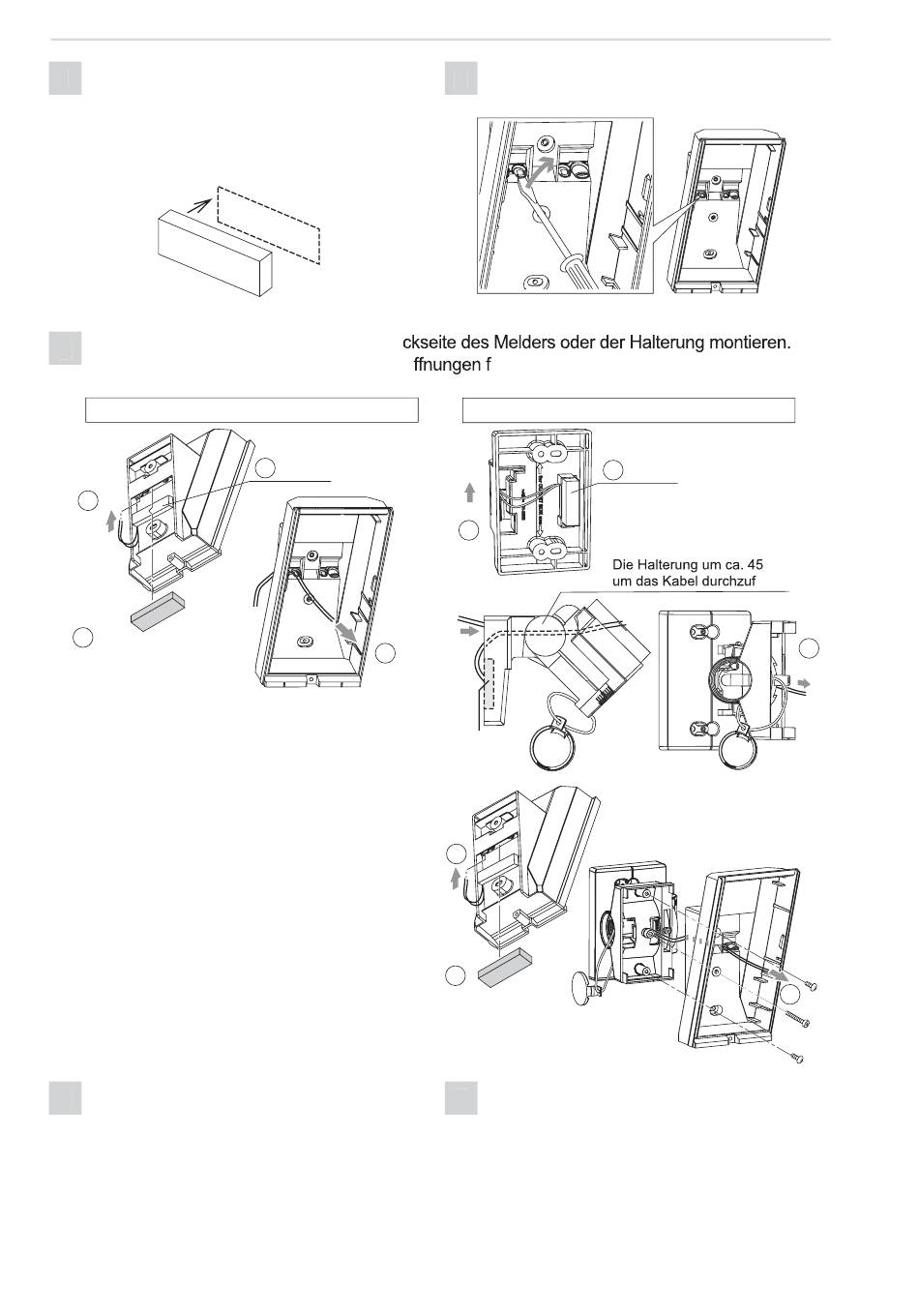 ckseite des Melders oder der Halterung montieren.
ffnungen f

Die Halterung um ca. 45
um das Kabel durchzuf