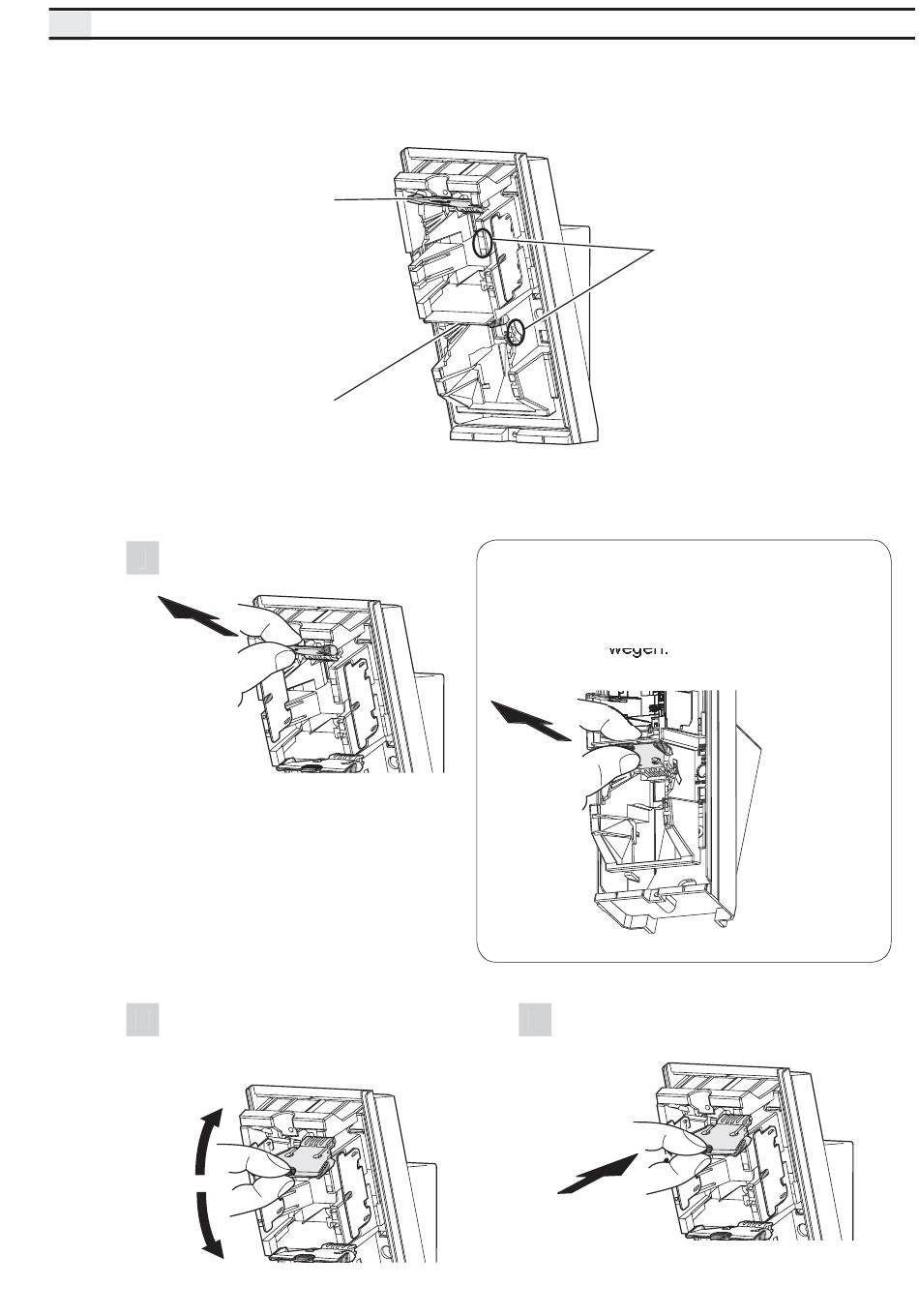 wegen.