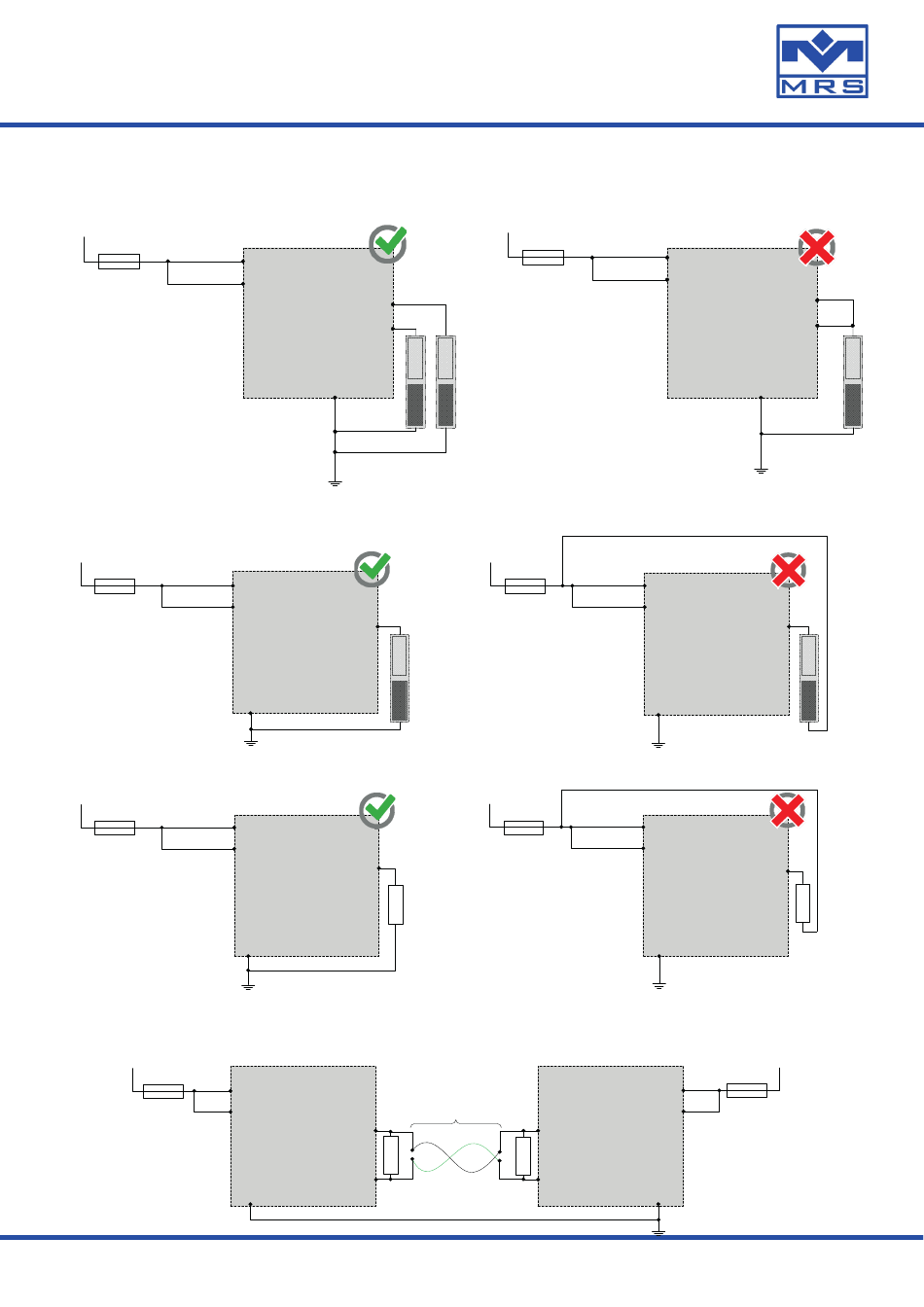 MRS