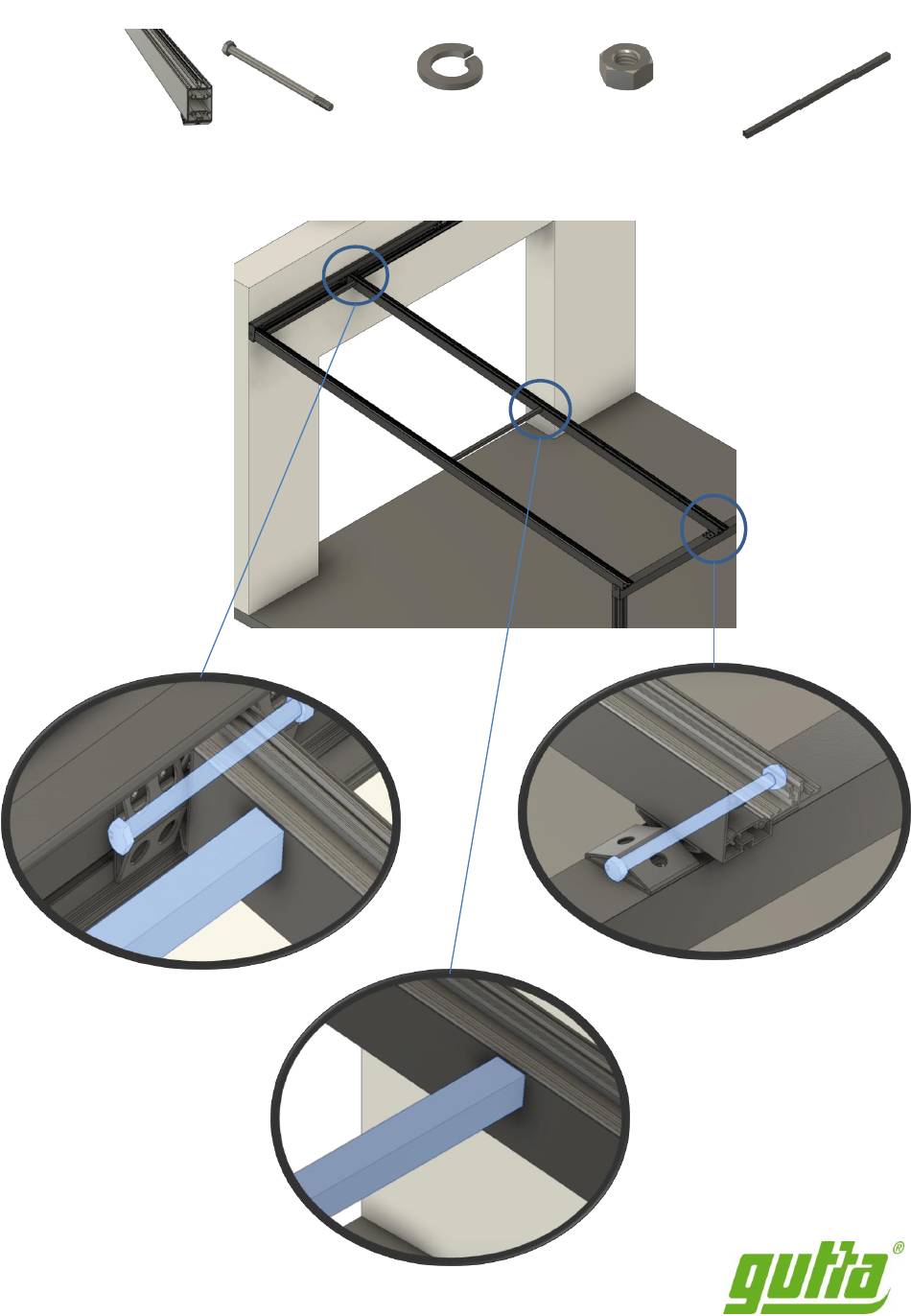 gutta®