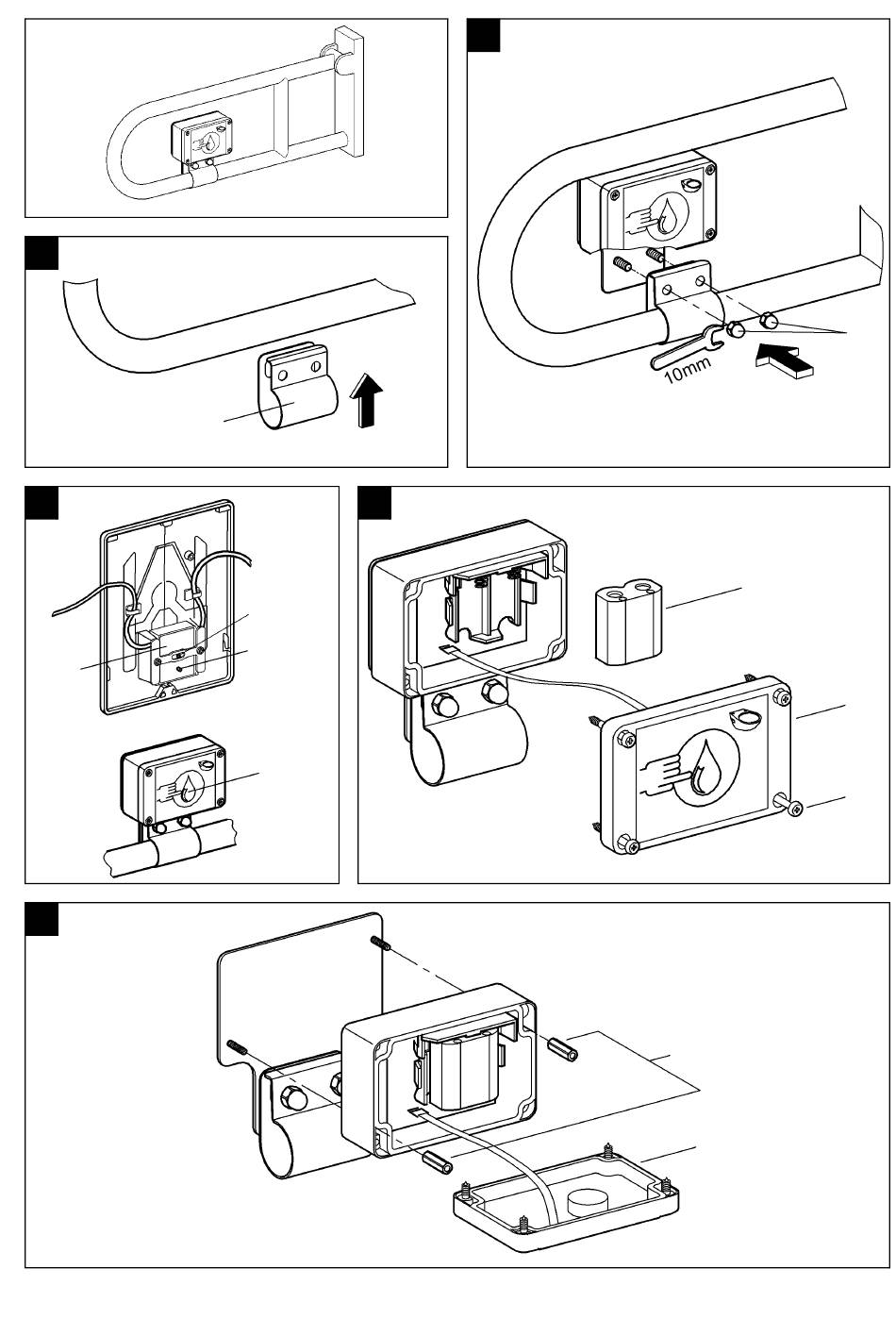 10mm