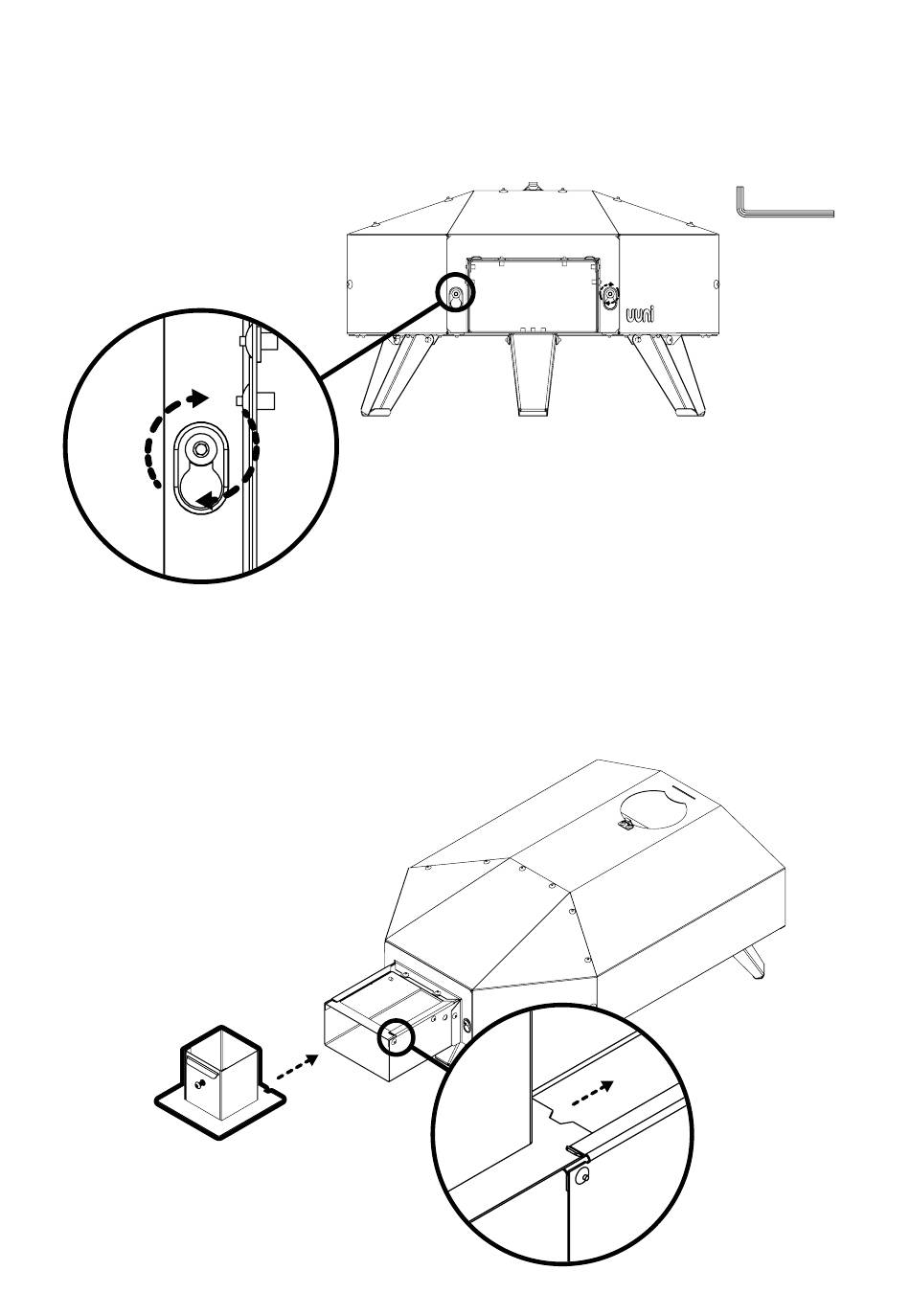 uuni