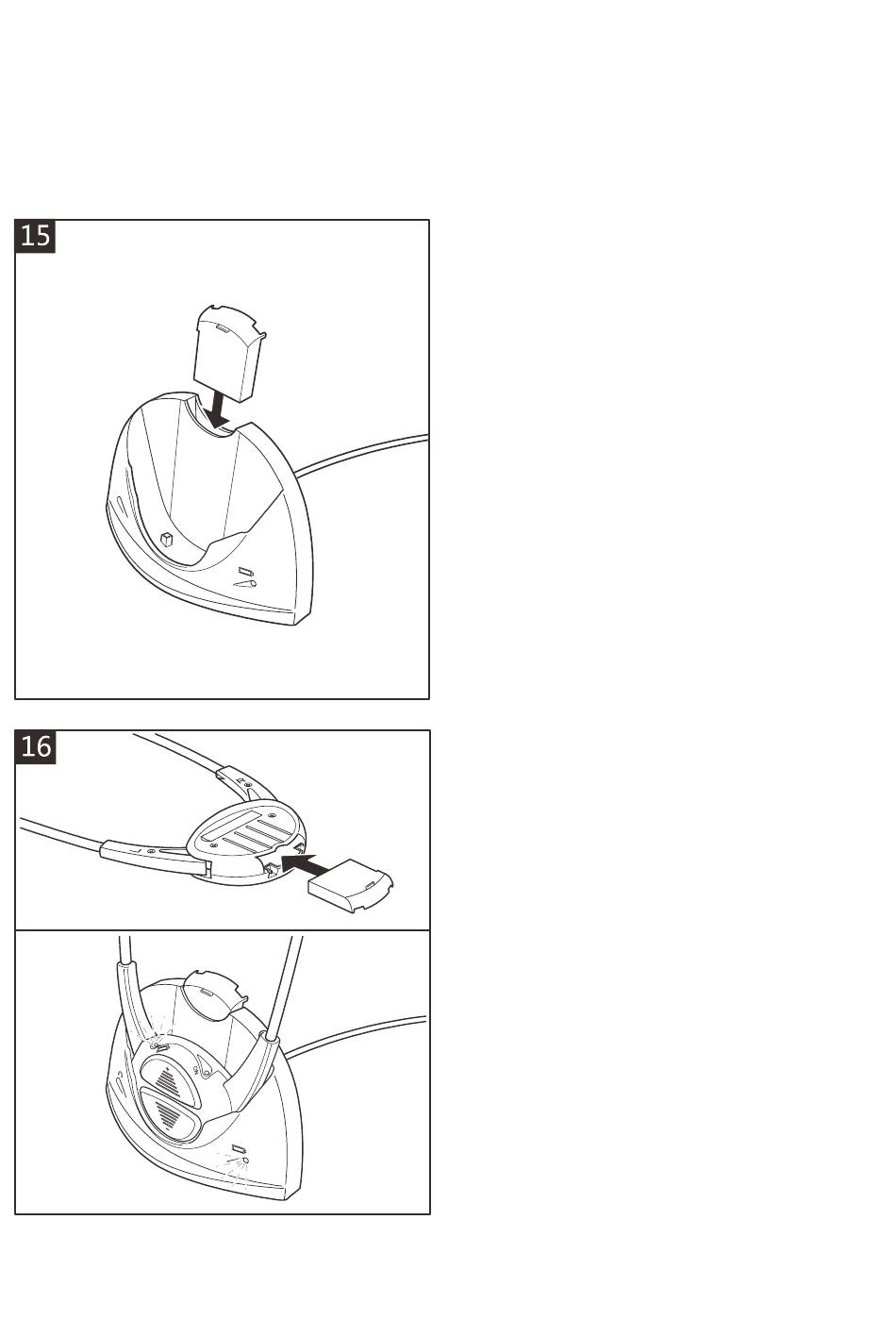 15

16