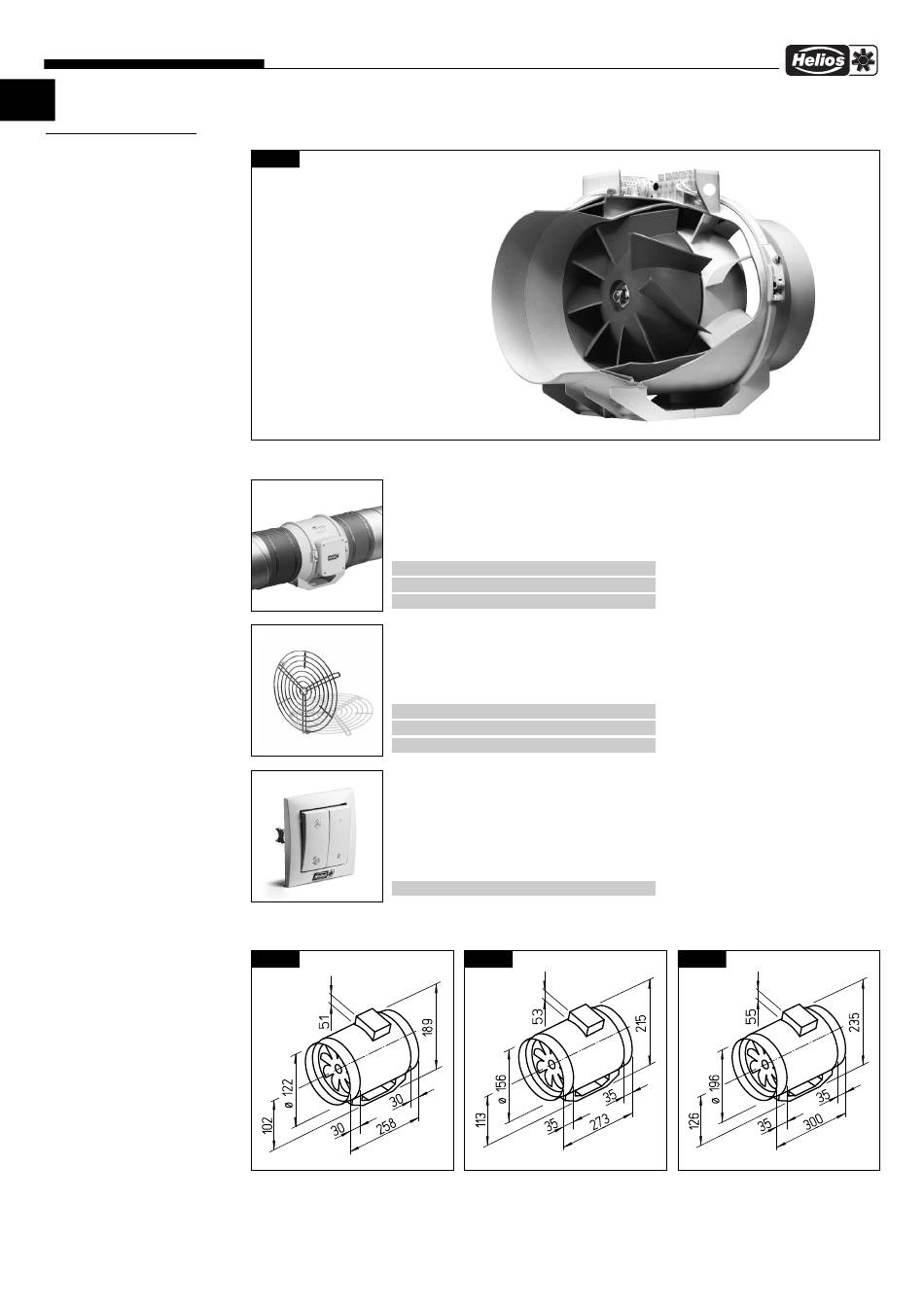 Helios

51
189
ø 122
102
30
30
258

53
215
ø 156
113
35
35
273

55
235
ø 196
126
35
35
300