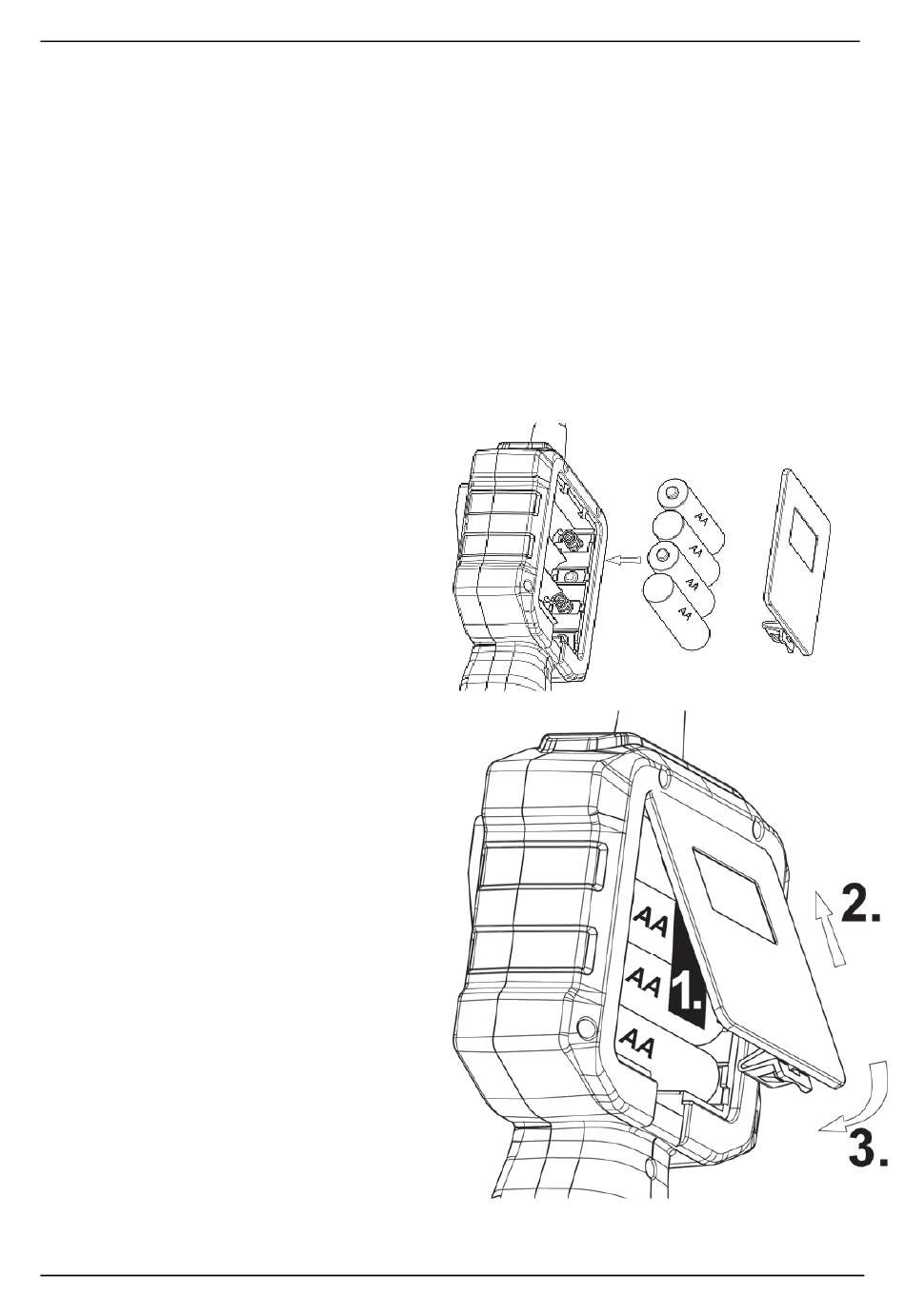 AA
AA
AA
AA

AA
AA
AA
1.
2.
3.