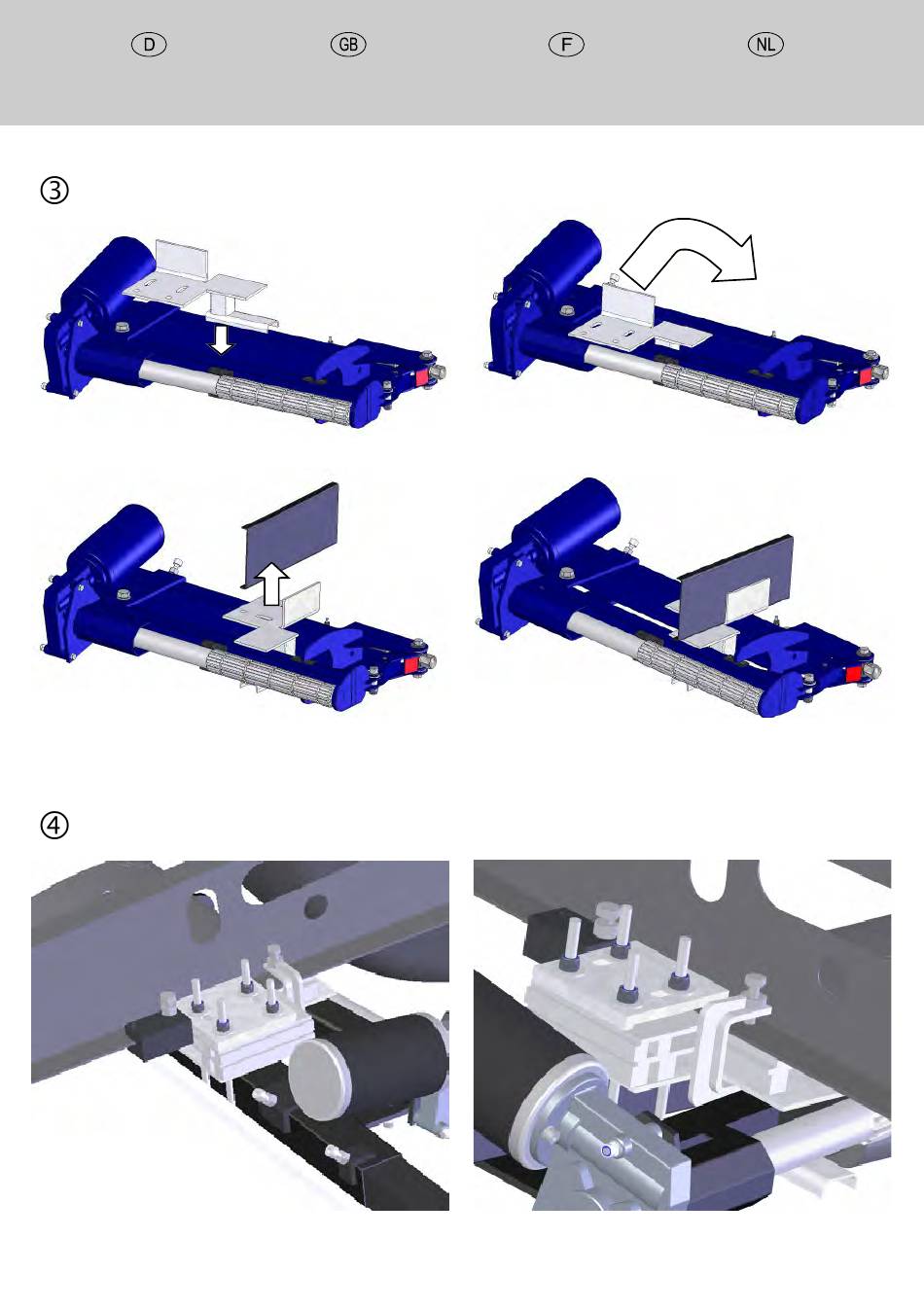 D GB F NL

③

④