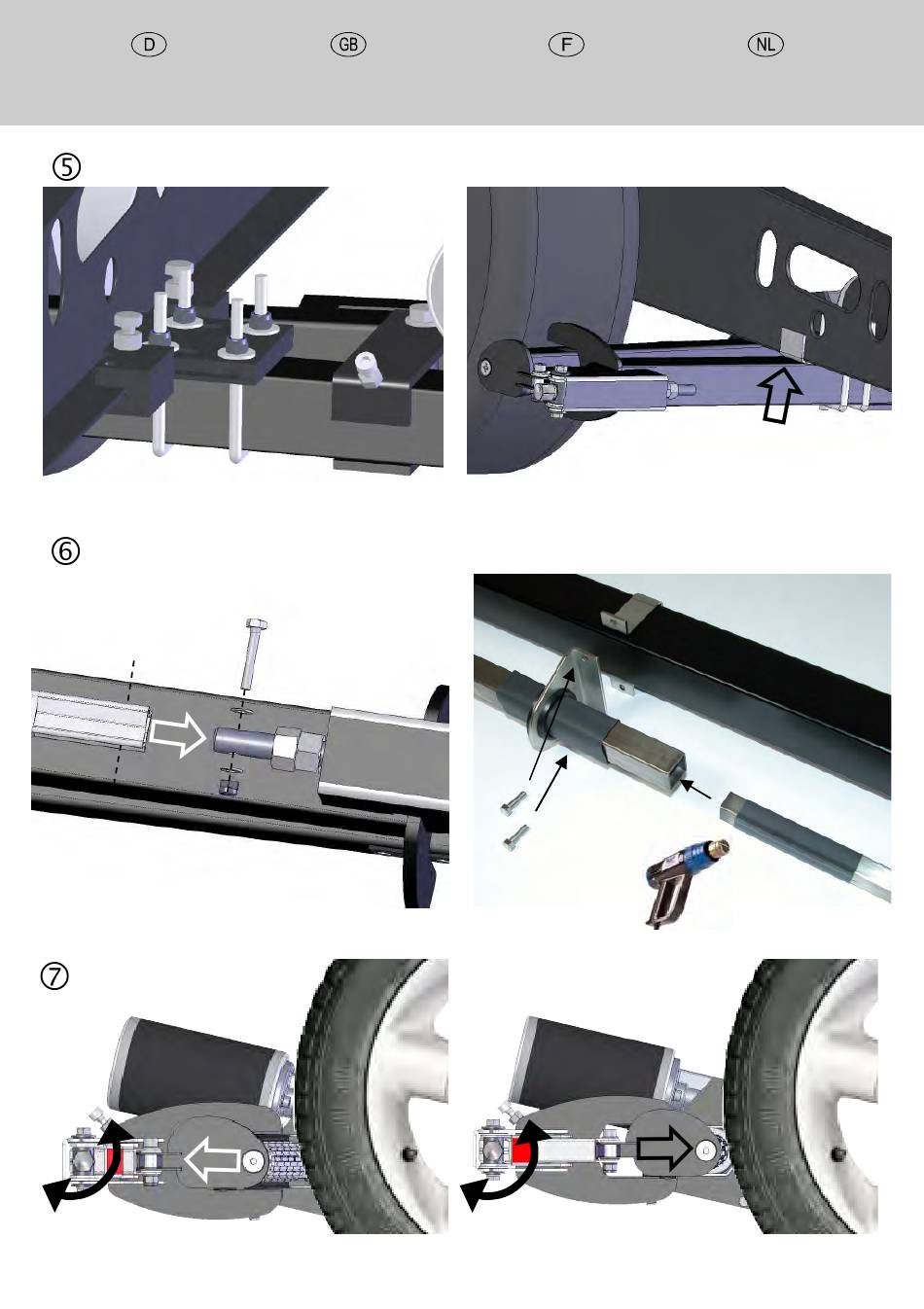 D GB F NL

⑤

⑥

⑦