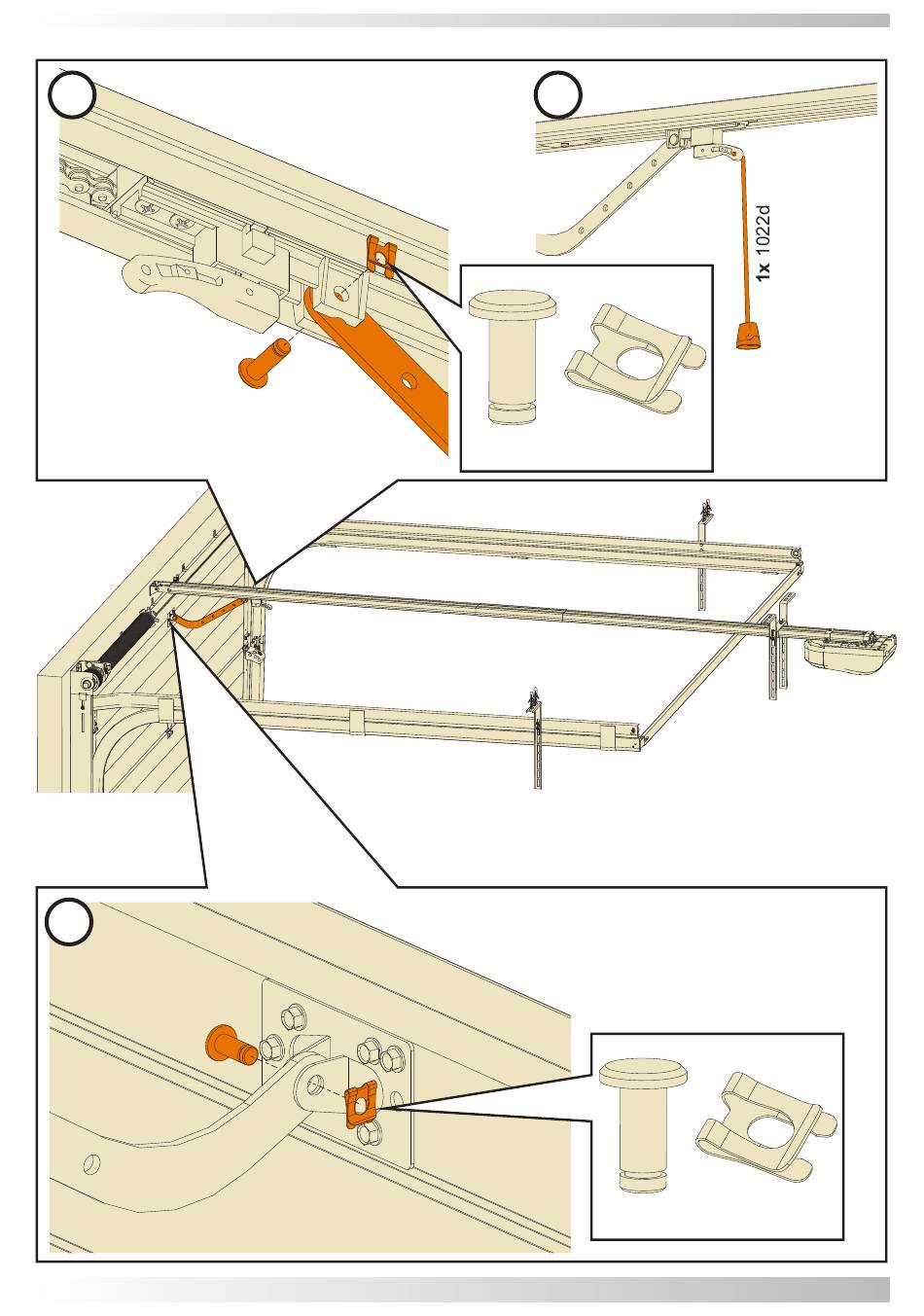 1x 1022d