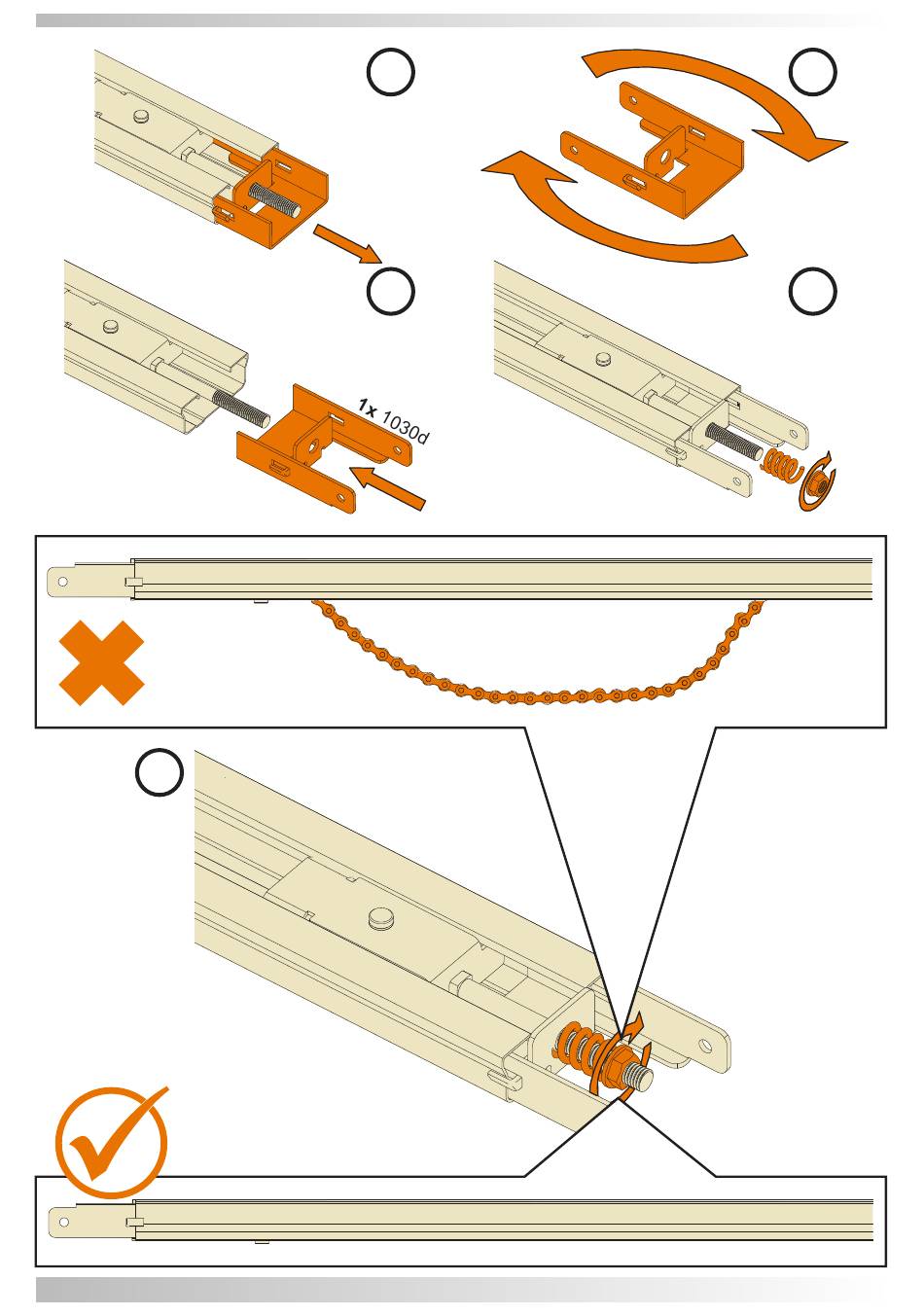 1x 1030d