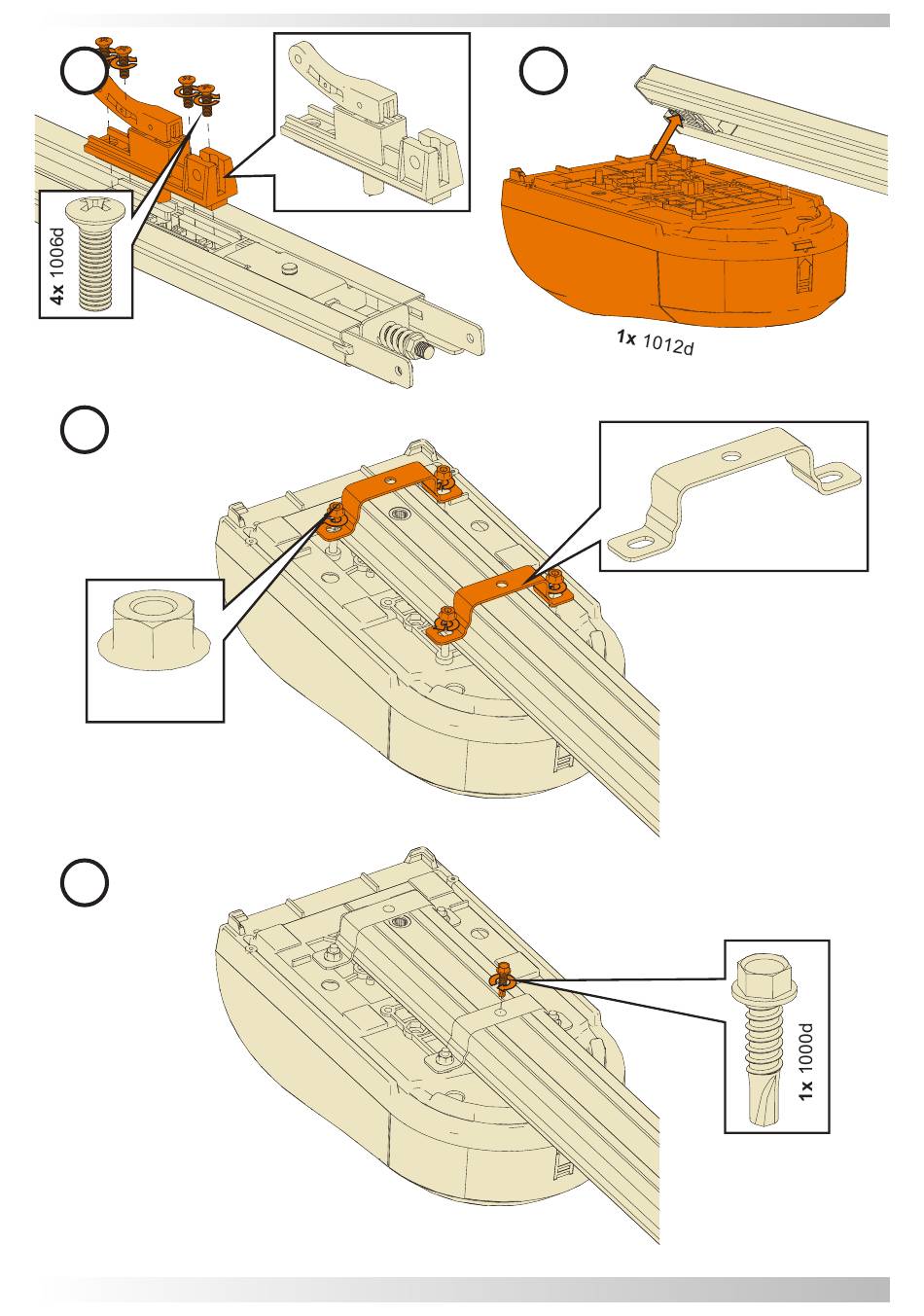 4x 1006d

1x 1012d

1x 1000d