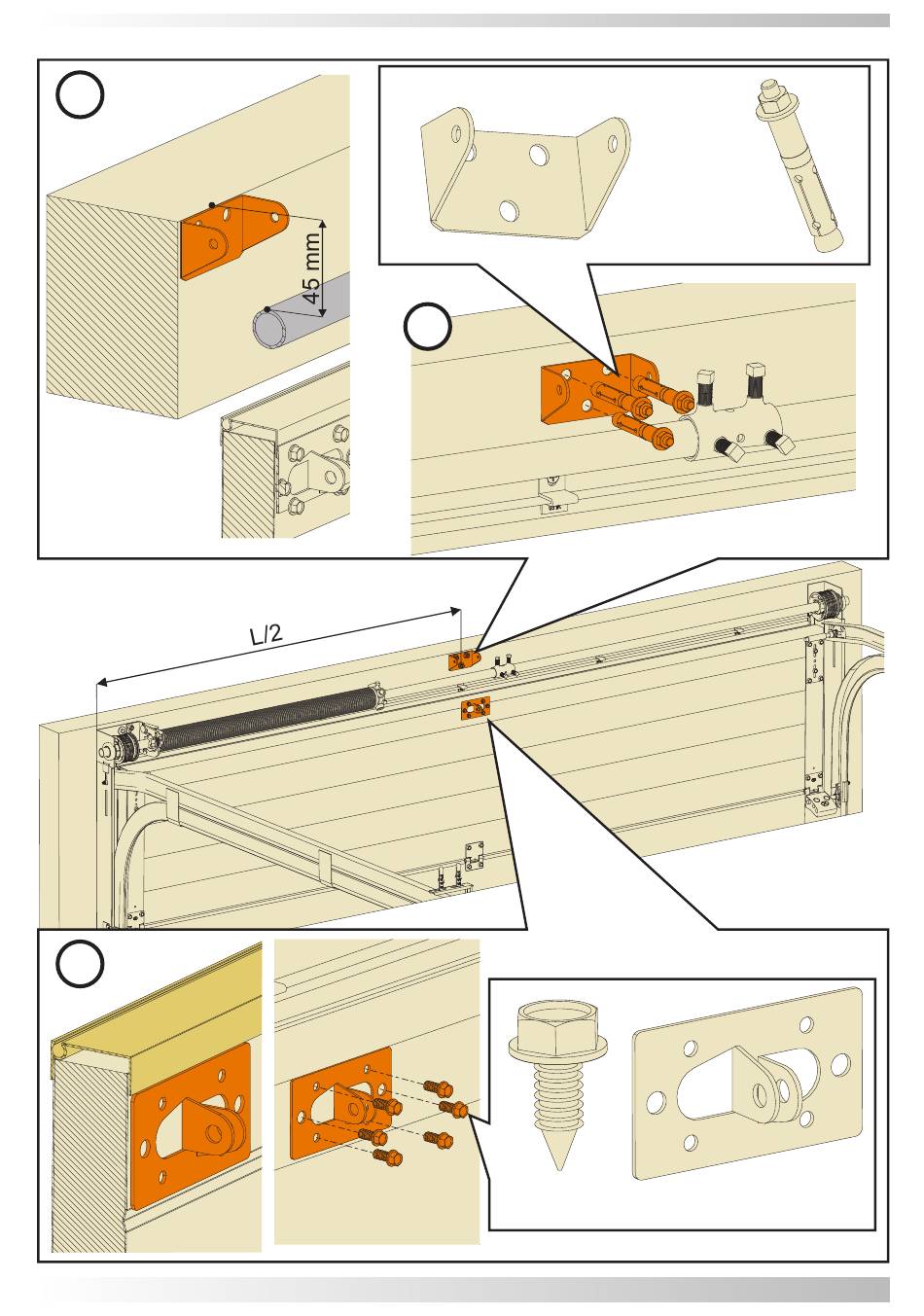 45 mm

L/2