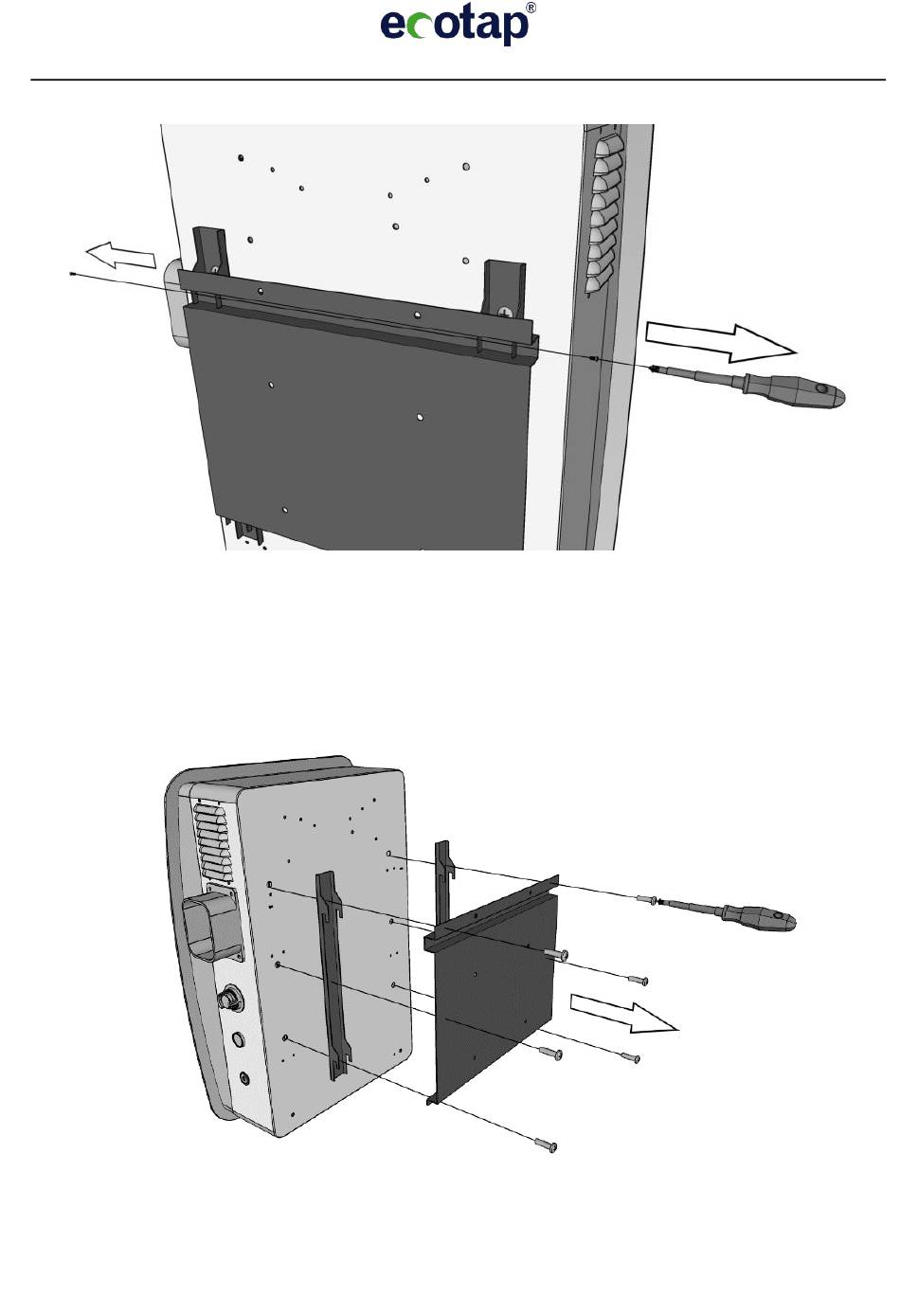 ecotap®