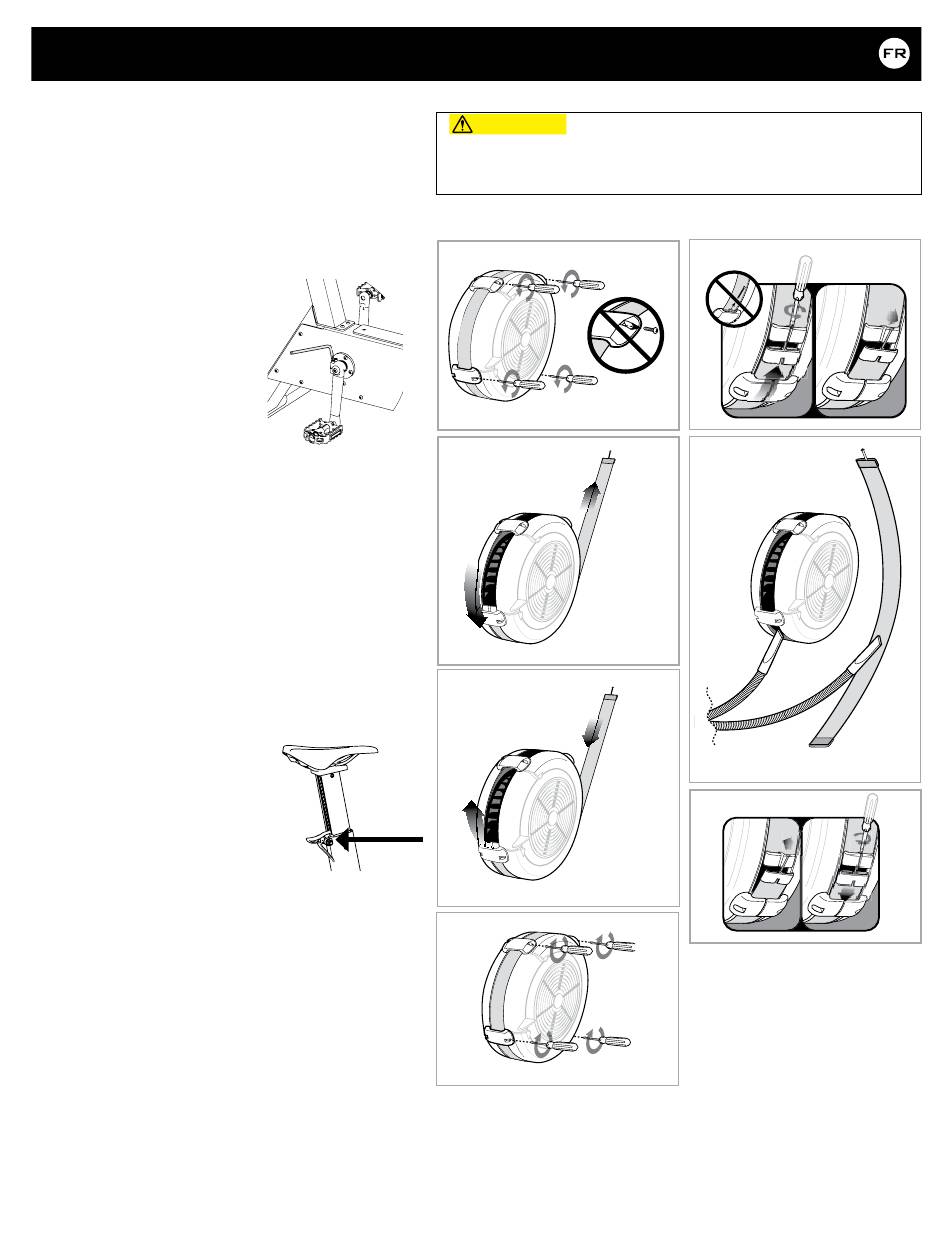 FR