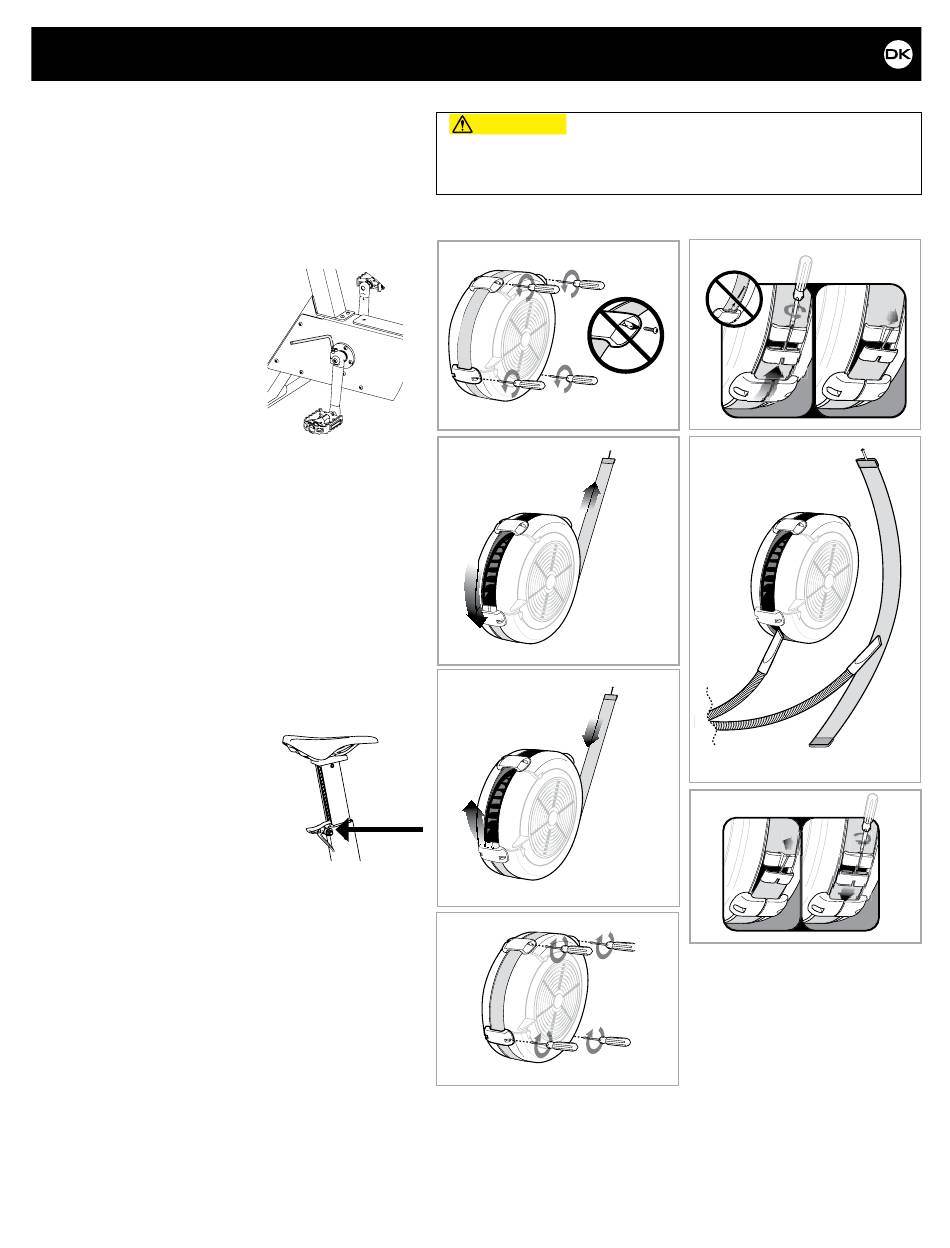 DK