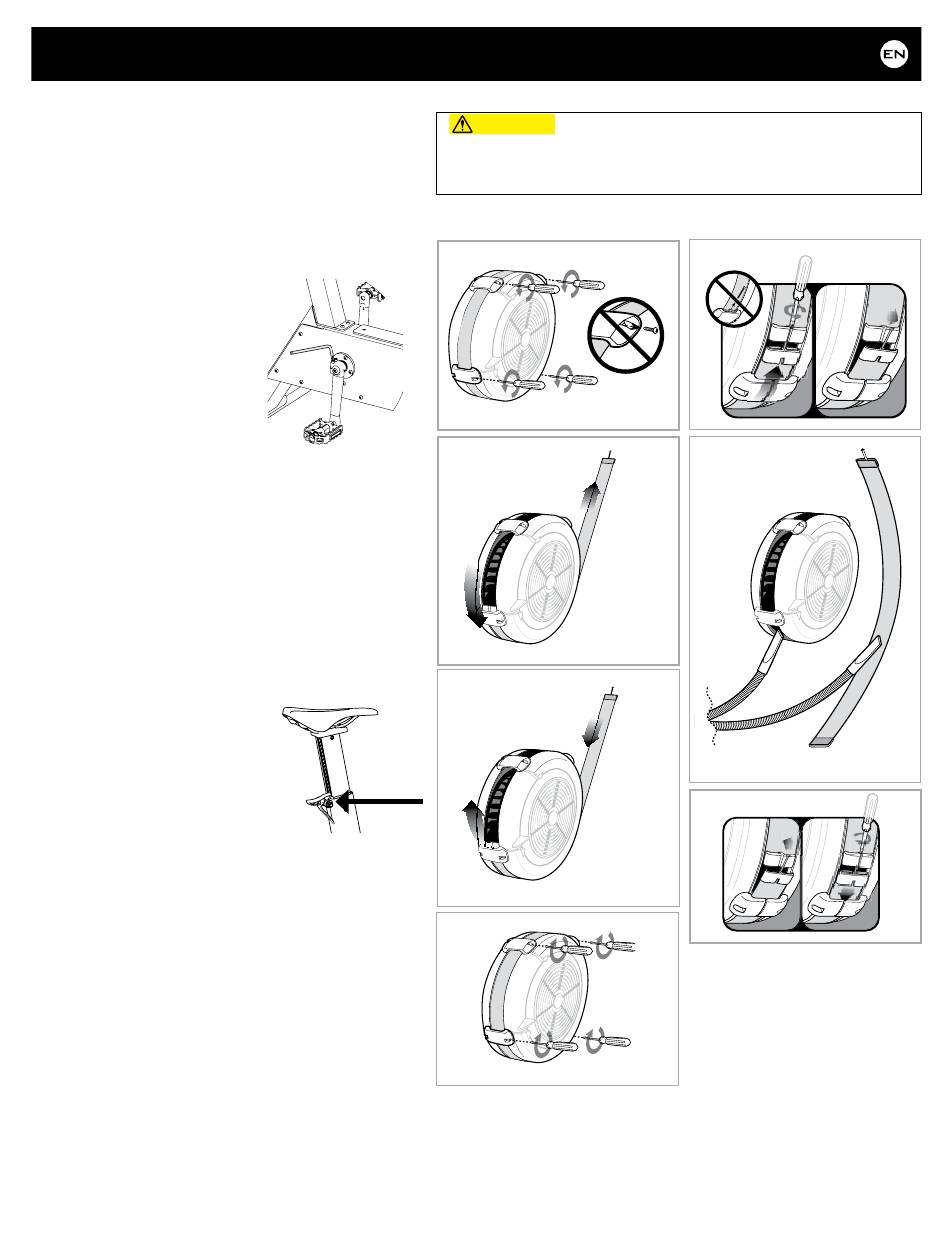 EN