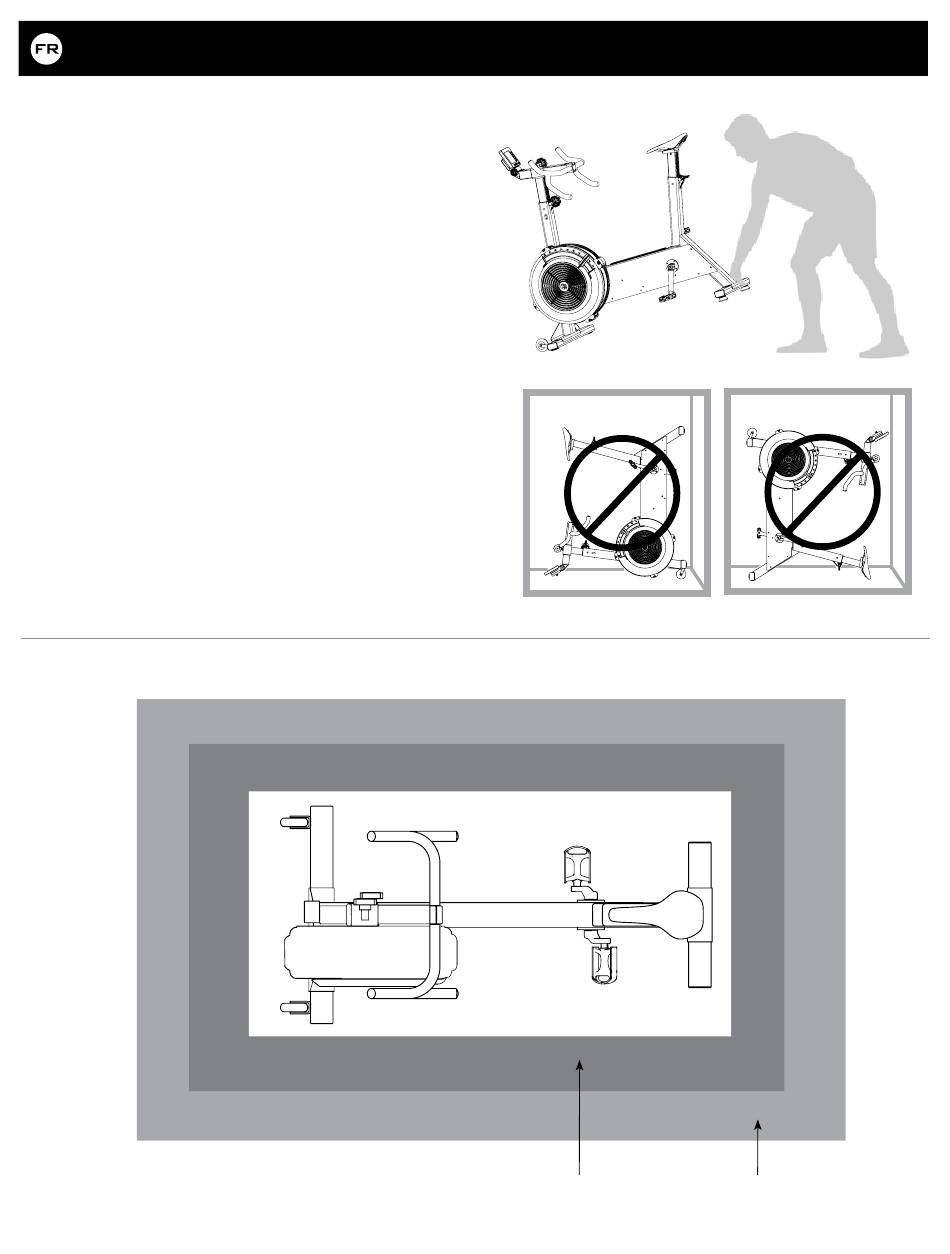 FR