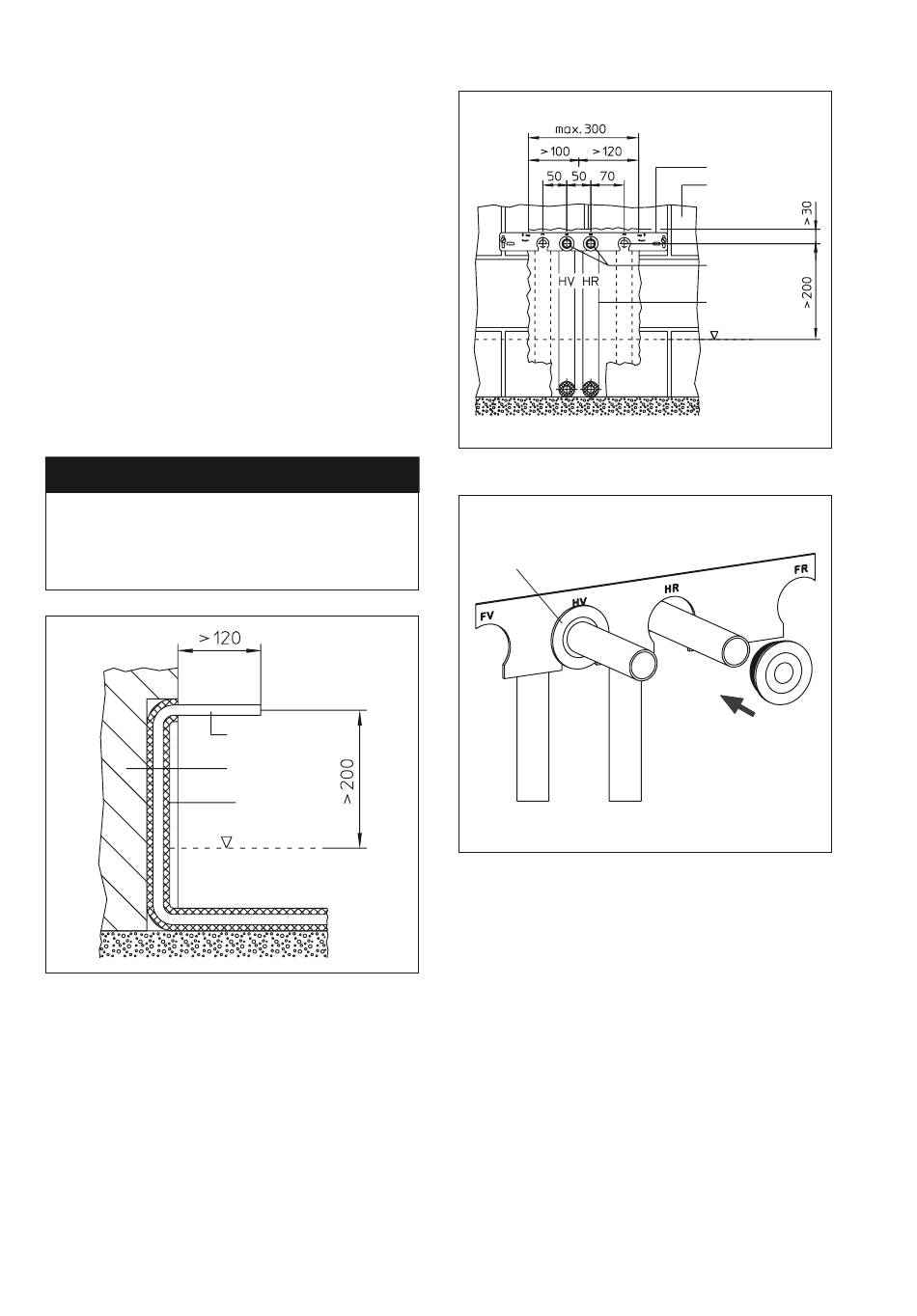 max. 300

> 100

> 120

50 50 70

> 30

> 200

HV HR

> 120

> 200

FV

HV

HR

FR