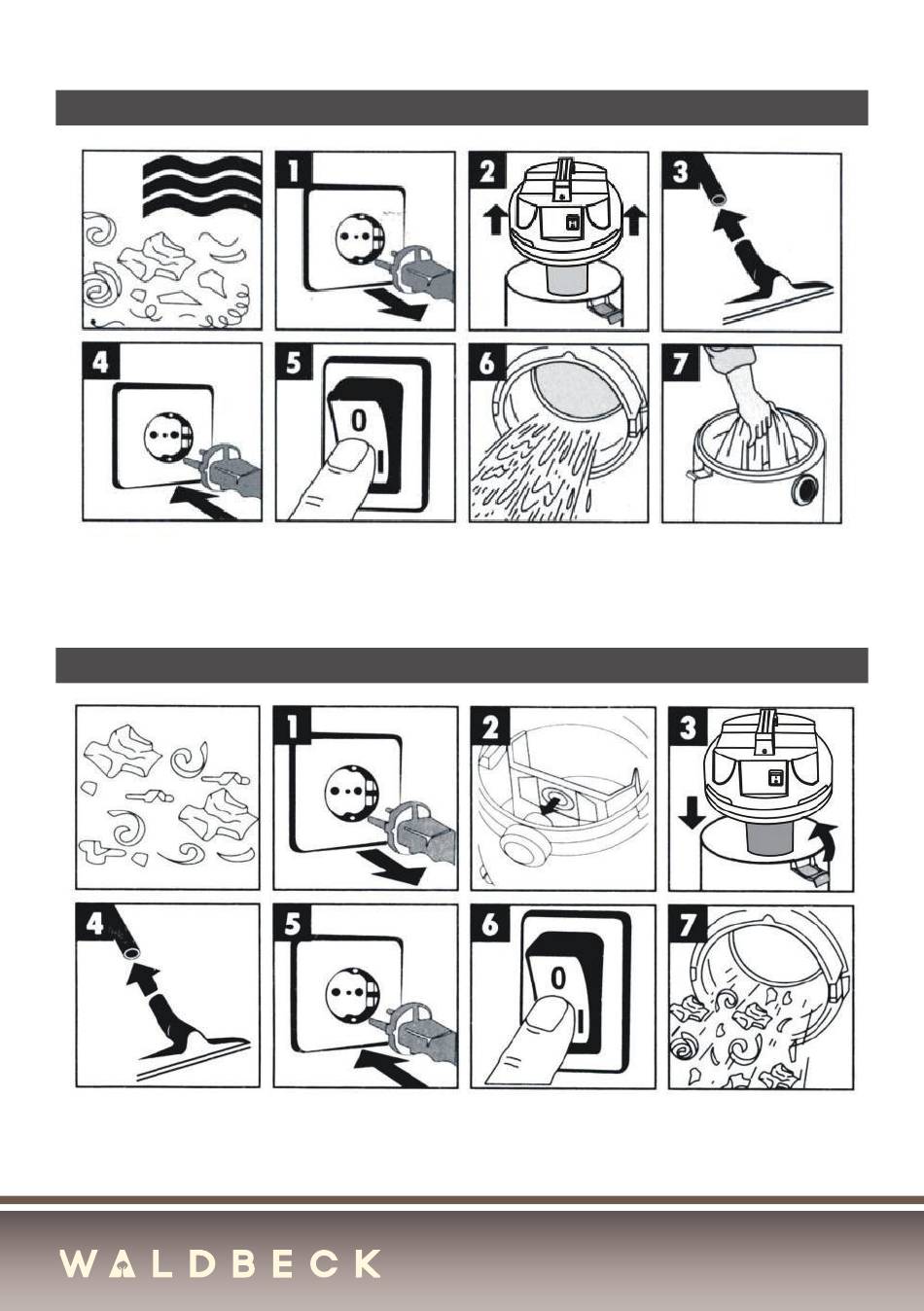 1
2
3
4
5
0
I
6
7

1
2
3
4
5
6
0
I
7

WALDBECK