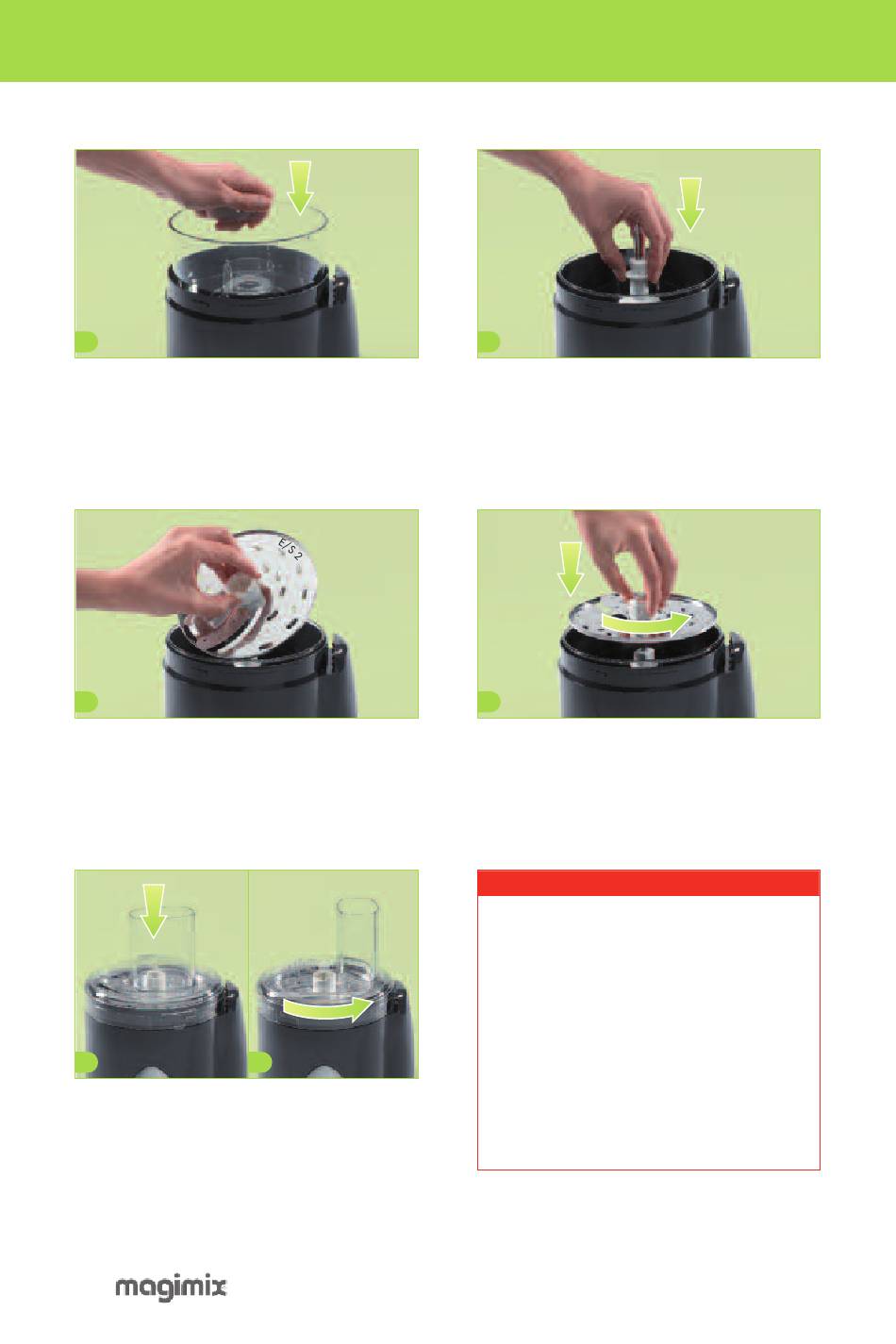 E/S 2

magimix