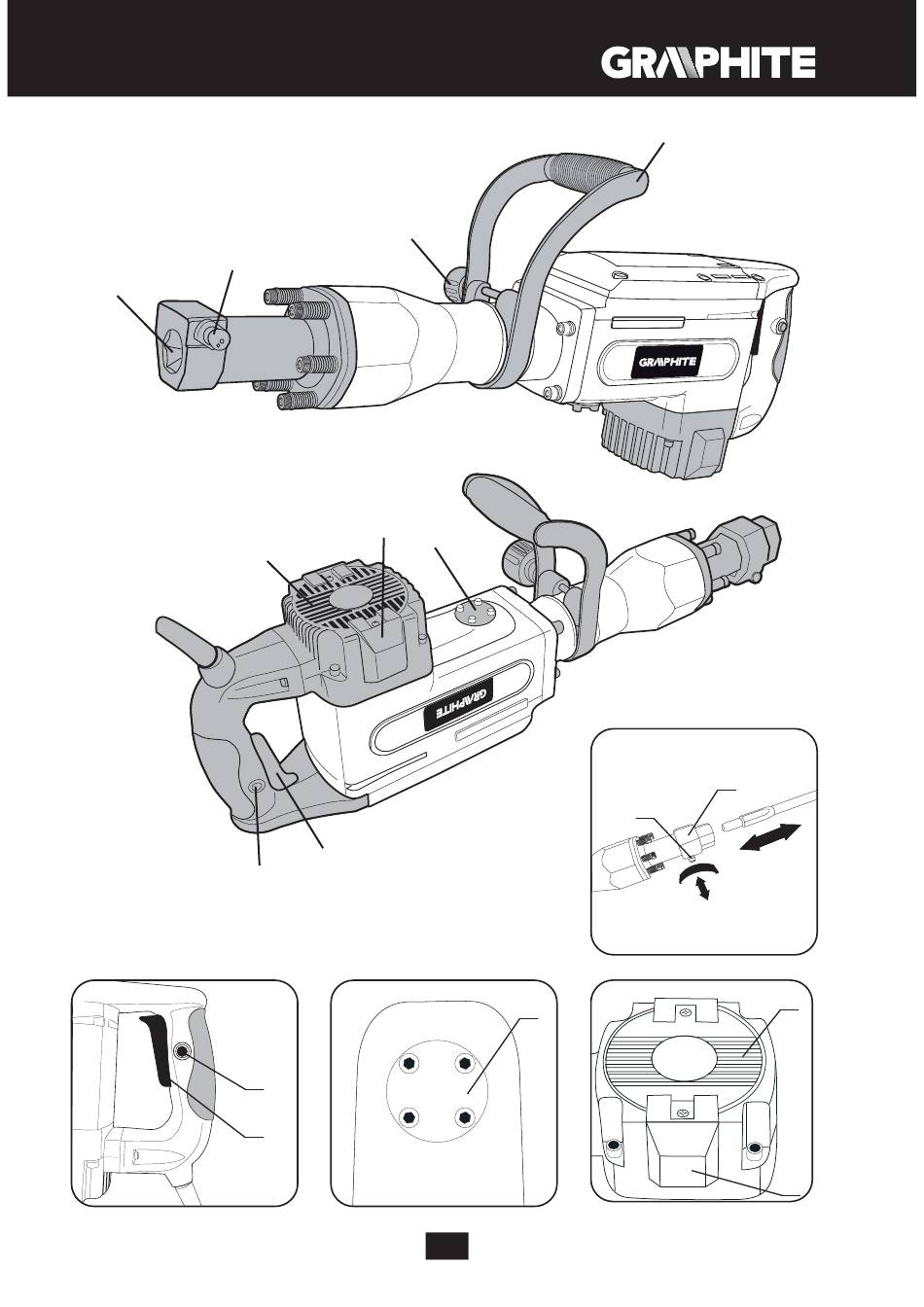 GRAPHITE

GRAPHITE

GRAPHITE