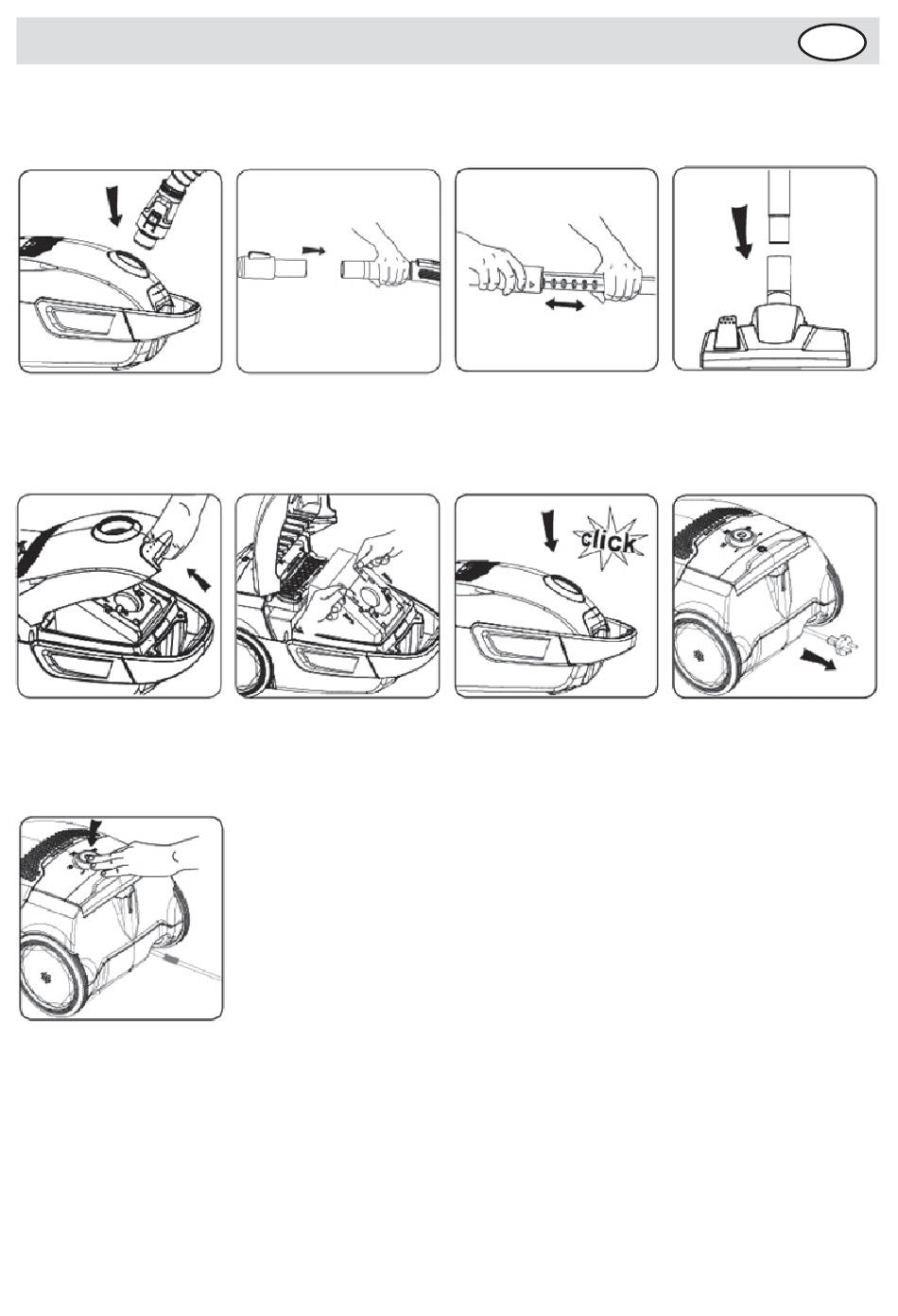 click