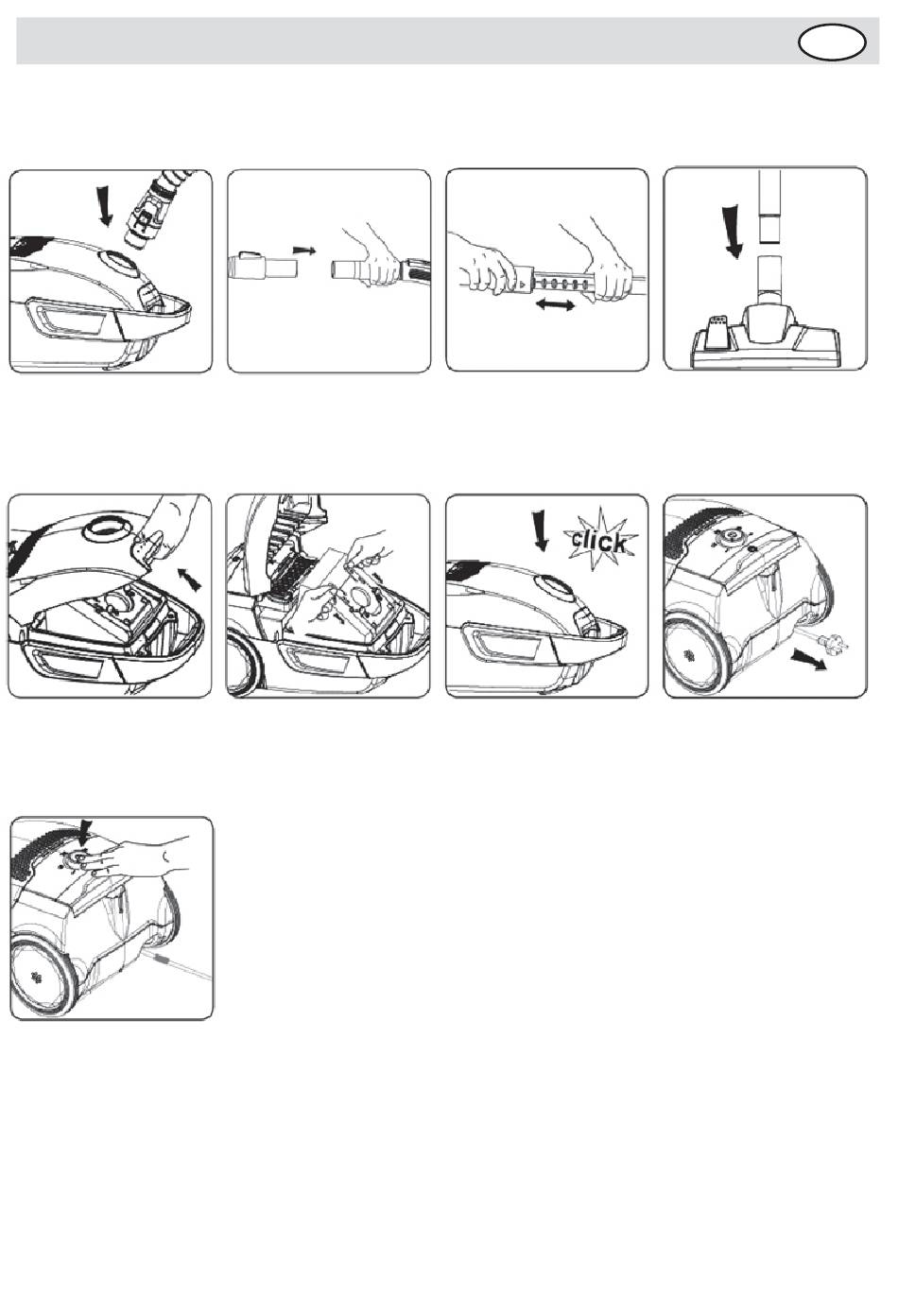 click