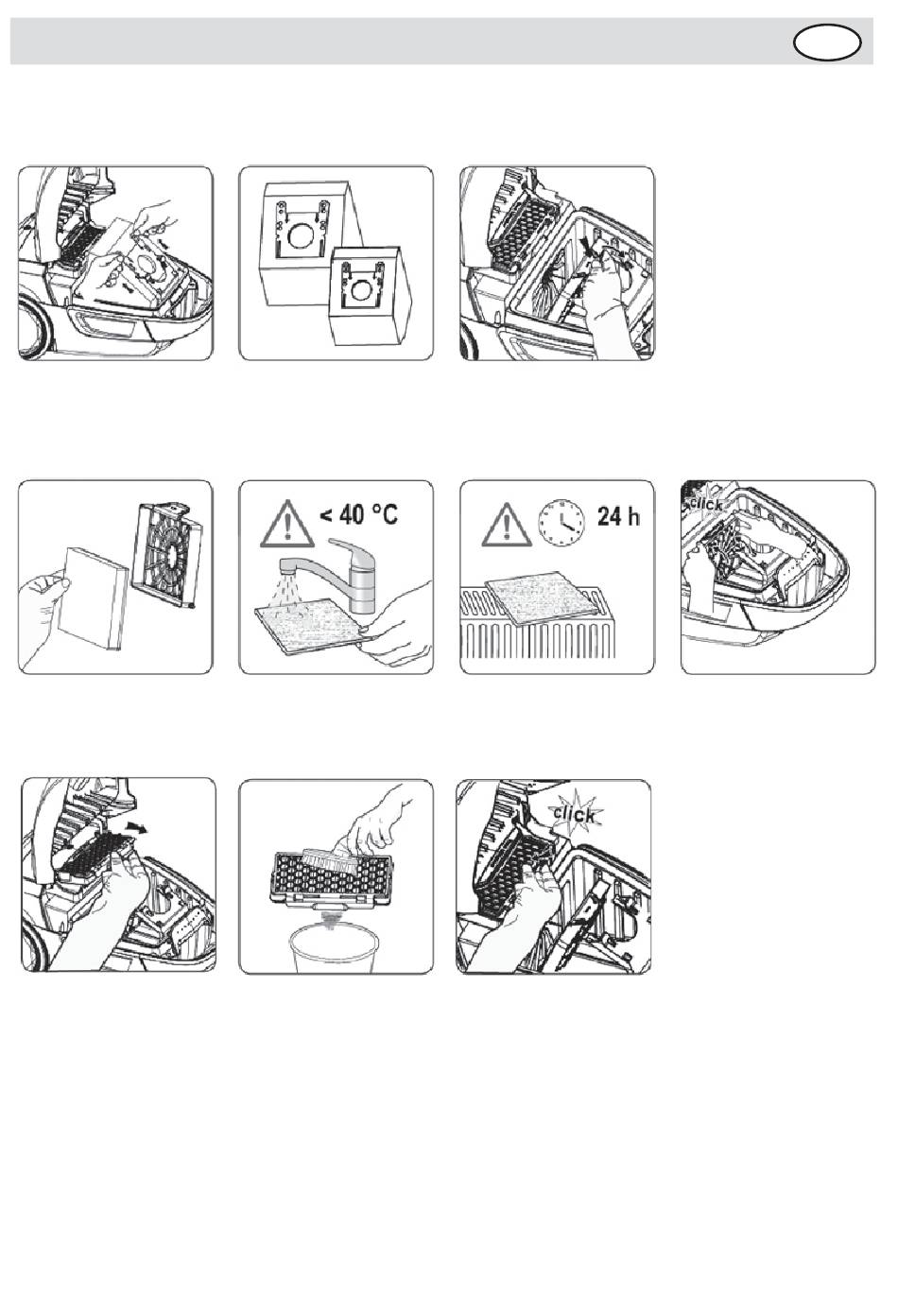 < 40 °C

24 h

click

click