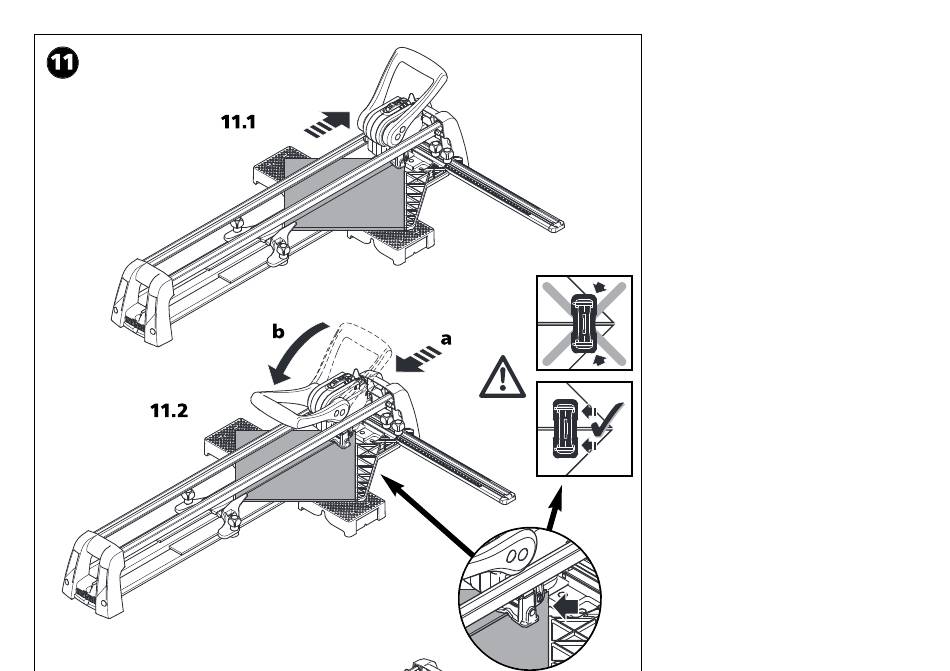 11

11.1

b

a

11.2