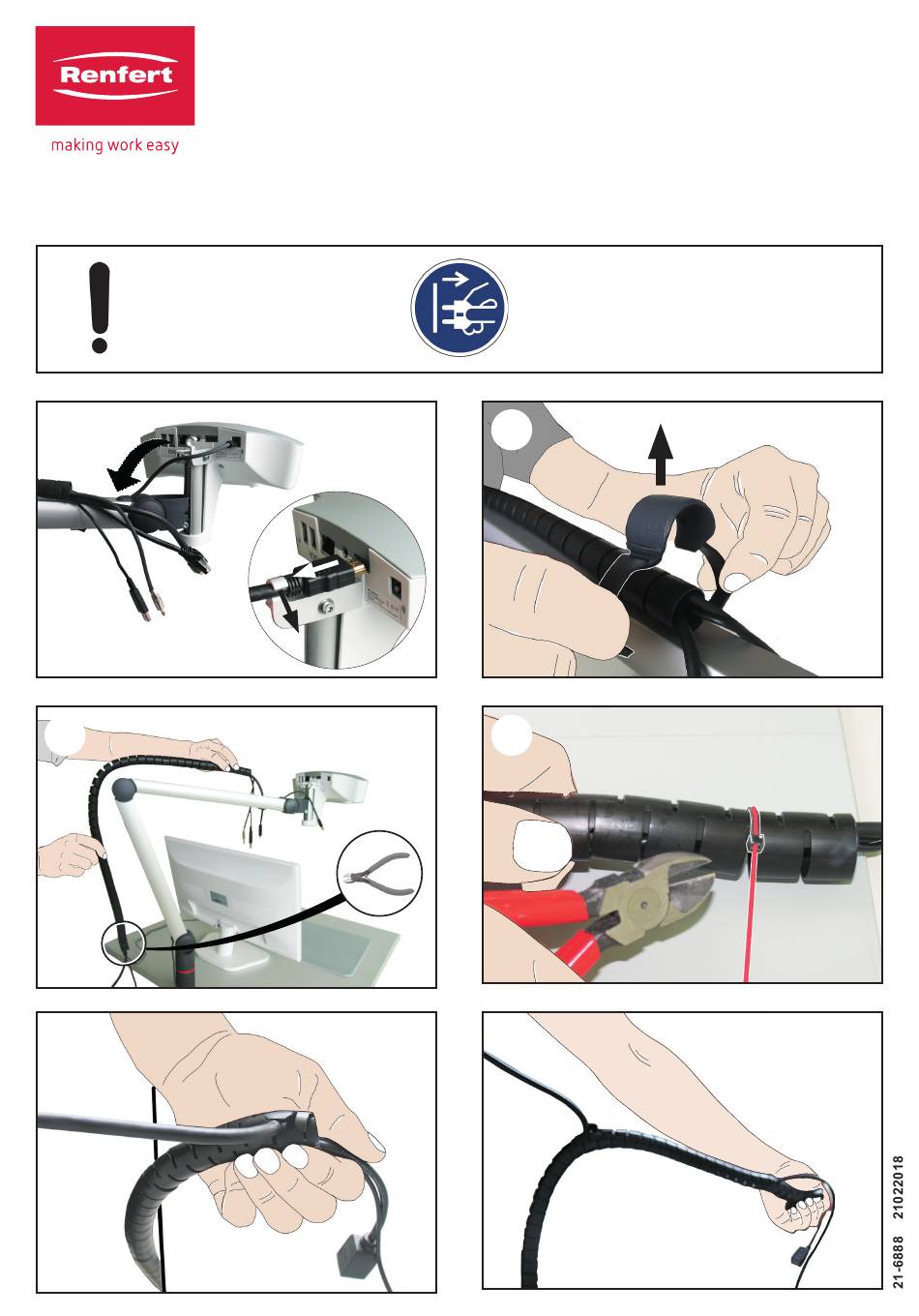 Renfert
making work easy

21-6888 21022018