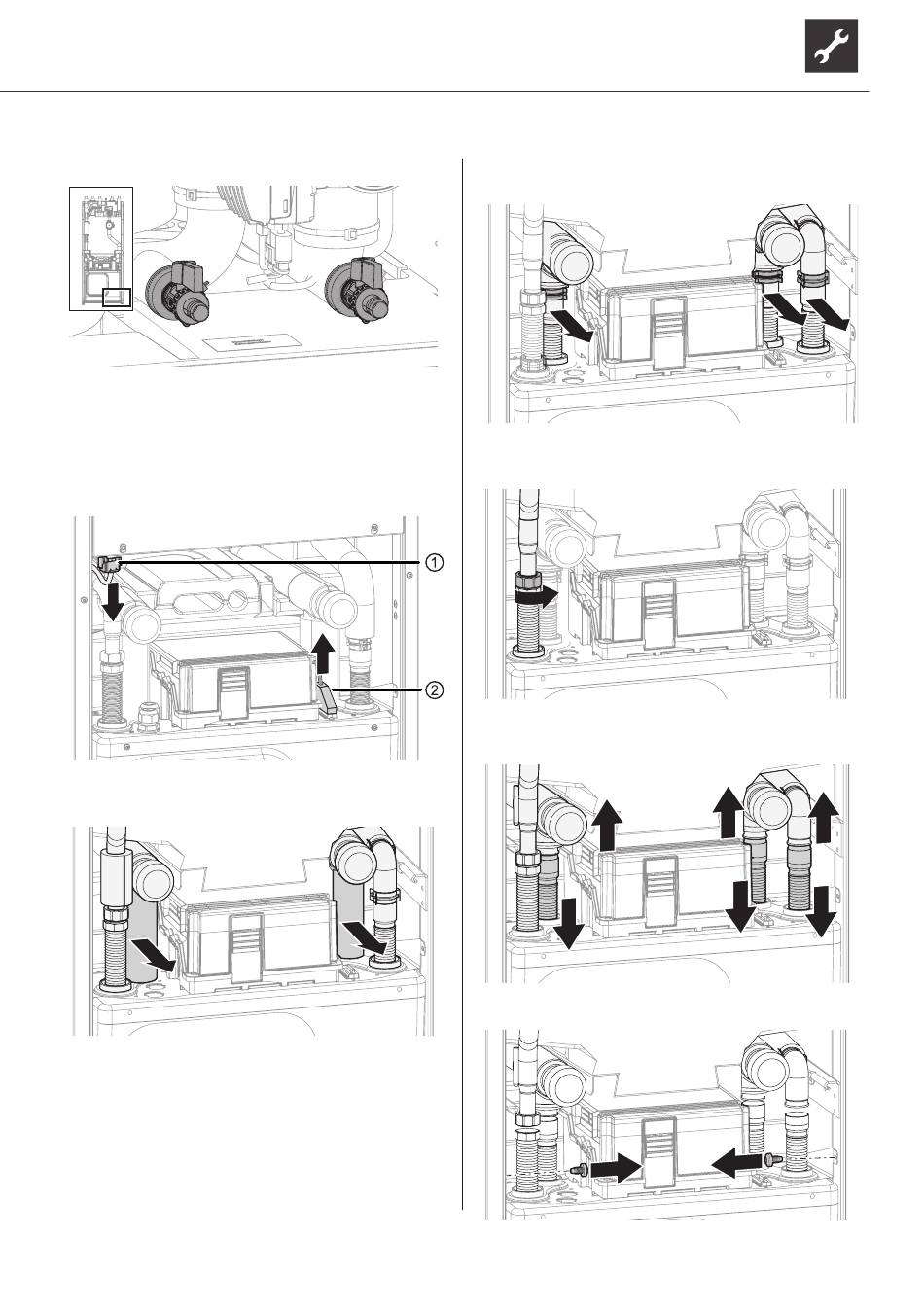 1

2